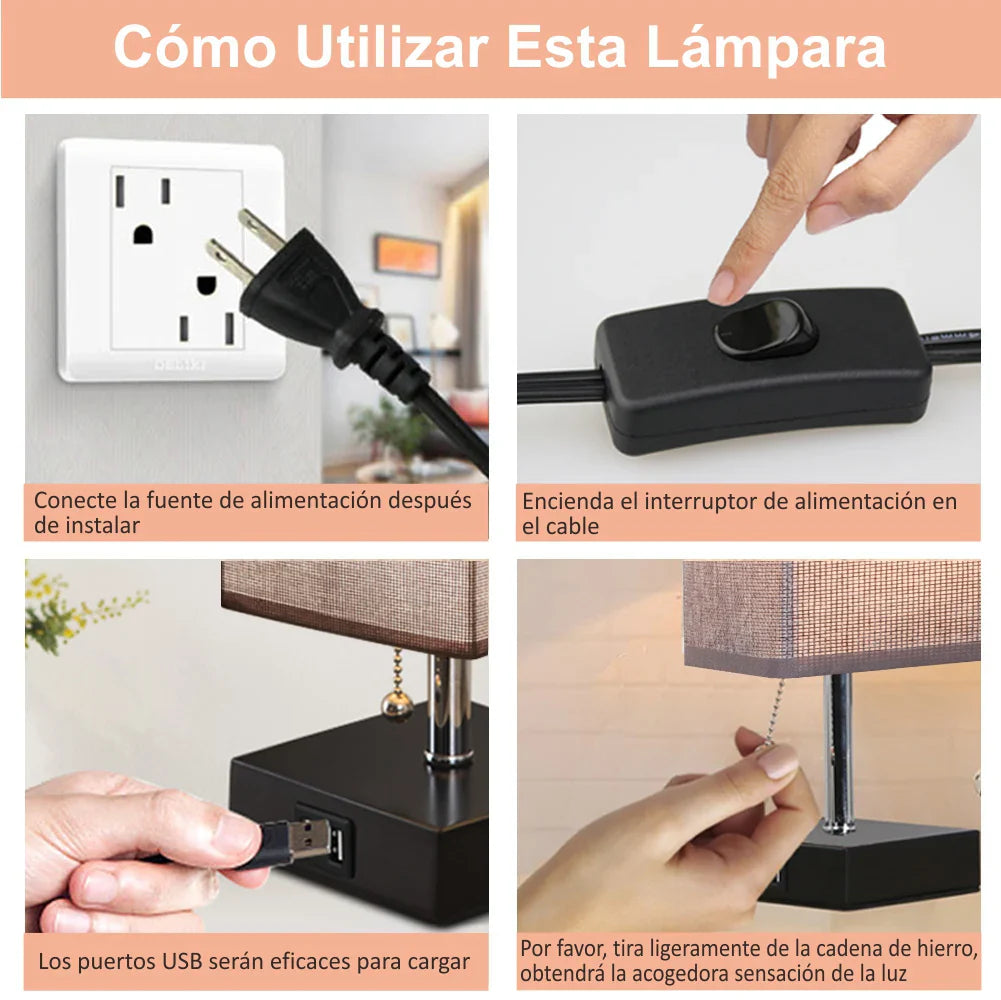 Cómo Utilizar Esta Lámpara

Conecte la fuente de alimentación después de instalar

Encienda el interruptor de alimentación en el cable

Los puertos USB serán eficaces para cargar

Por favor, tira ligeramente de la cadena de hierro, obtendrá la acogedora sensación de la luz