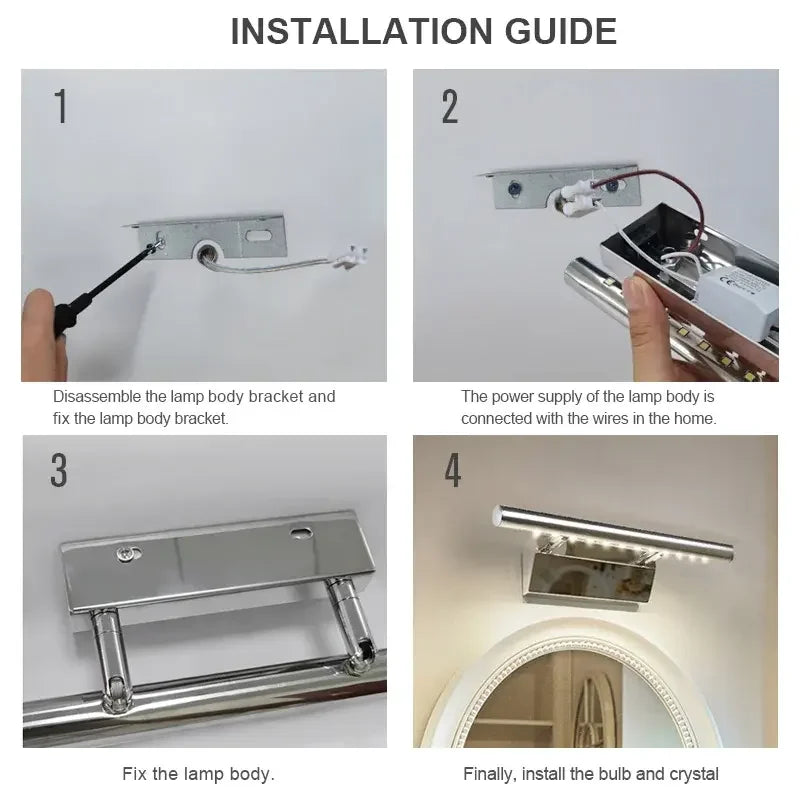 INSTALLATION GUIDE

1

Disassemble the lamp body bracket and fix the lamp body bracket.

2

The power supply of the lamp body is connected with the wires in the home.

3

Fix the lamp body.

4

Finally, install the bulb and crystal