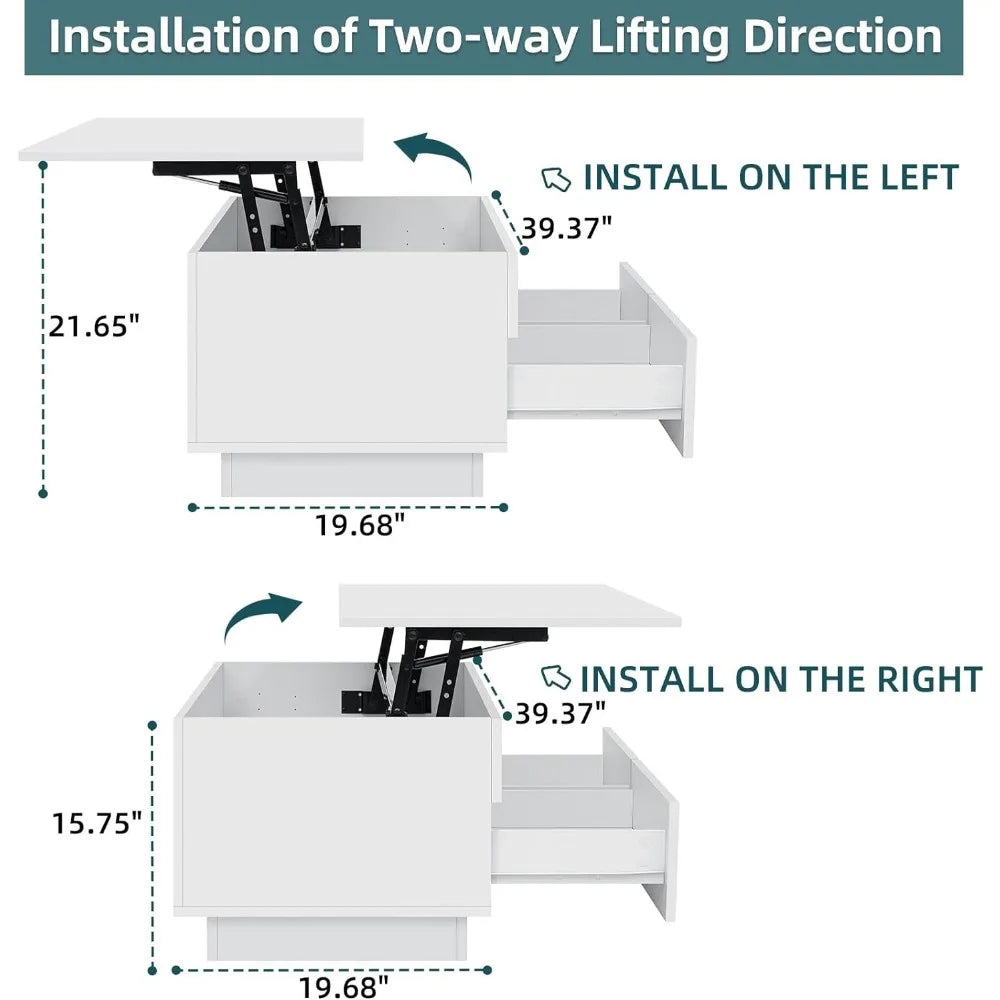 Installation of Two-way Lifting Direction

INSTALL ON THE LEFT

39.37"

21.65"

19.68"

INSTALL ON THE RIGHT

39.37"

15.75"

19.68"