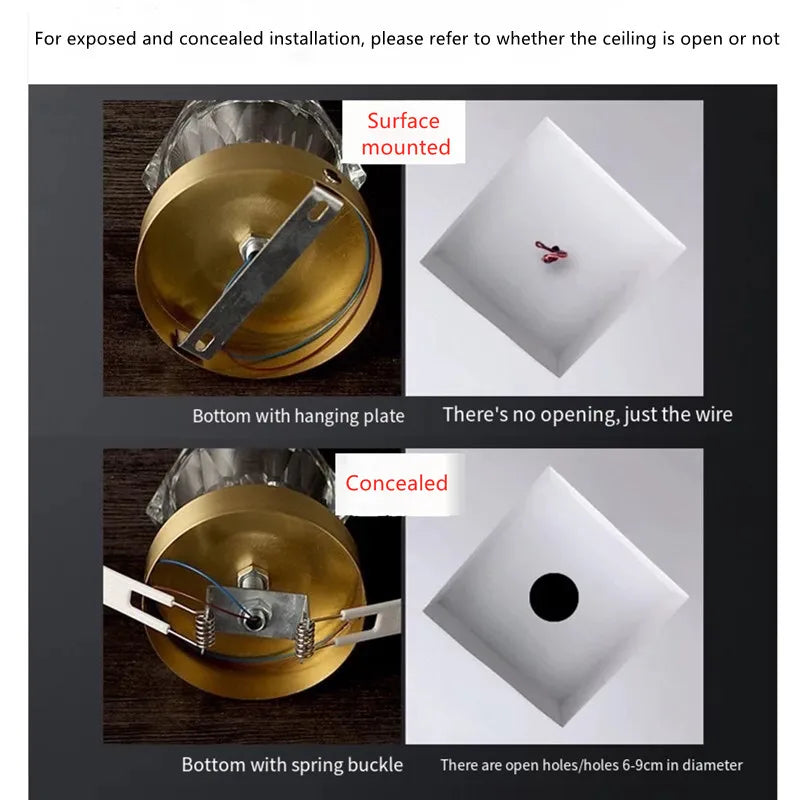 For exposed and concealed installation, please refer to whether the ceiling is open or not

Surface mounted

Bottom with hanging plate

There's no opening, just the wire

Concealed

Bottom with spring buckle

There are open holes/holes 6-9cm in diameter