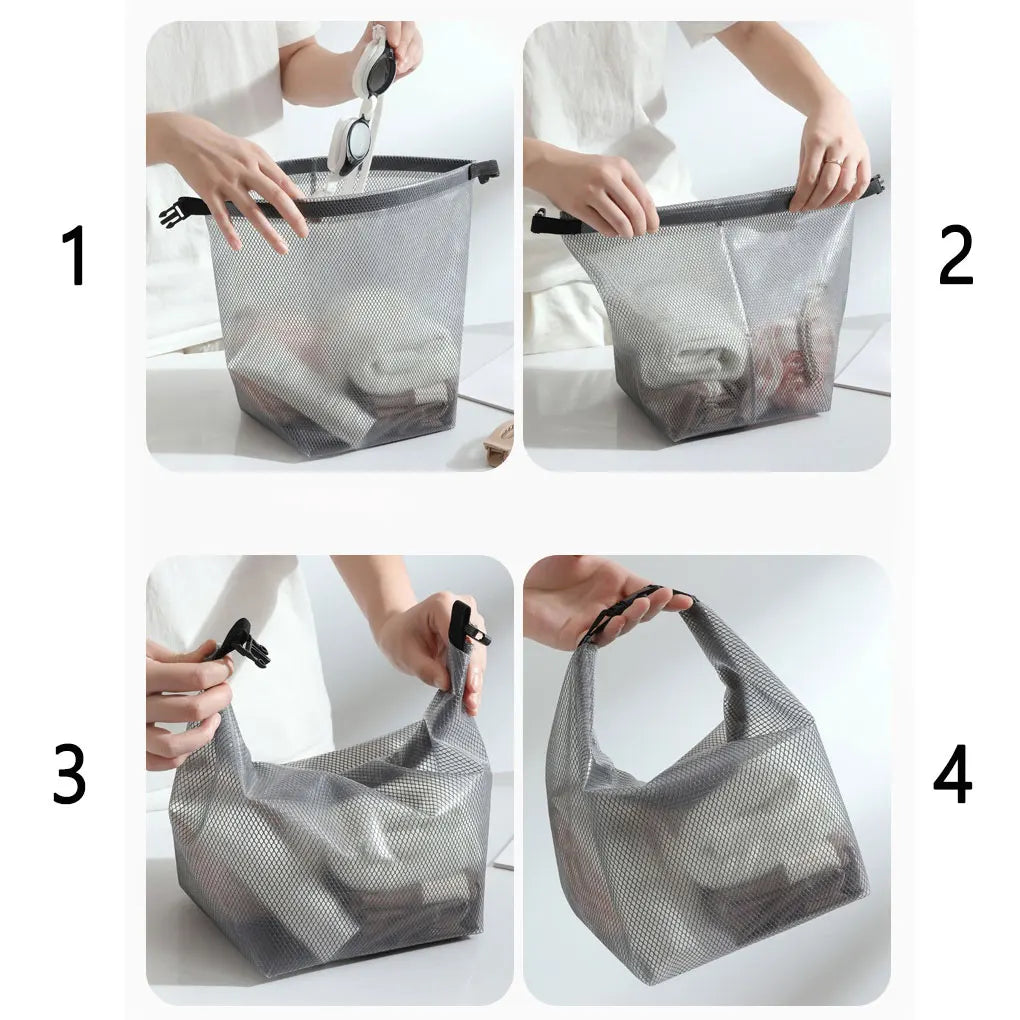 1

2

3

4