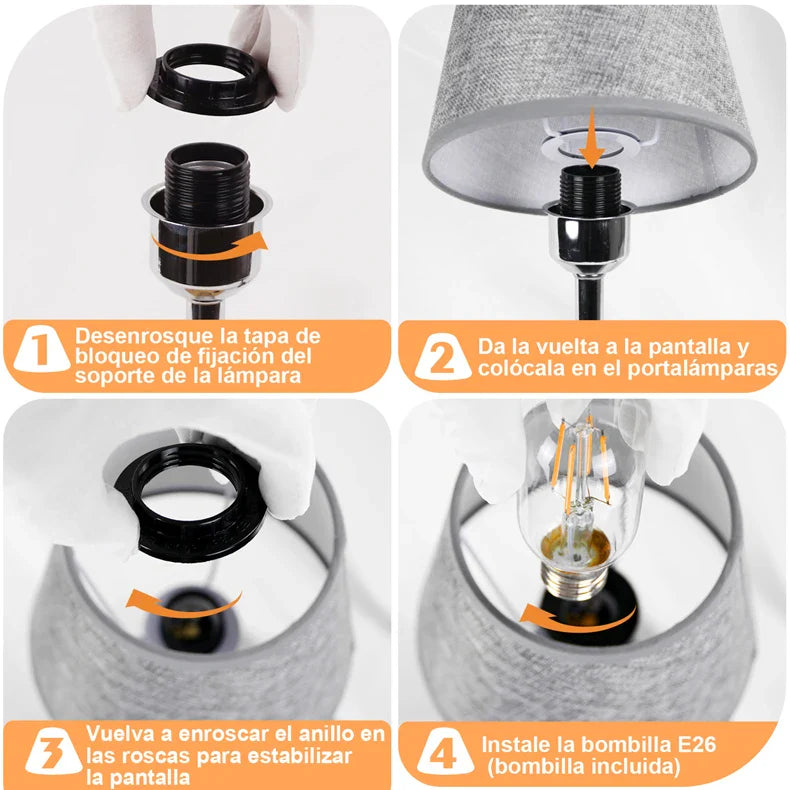 1 Desenrosque la tapa de bloqueo de fijación del soporte de la lámpara

2 Da la vuelta a la pantalla y colócala en el portalámparas

3 Vuelva a enroscar el anillo en las roscas para estabilizar la pantalla

4 Instale la bombilla E26 (bombilla incluida)