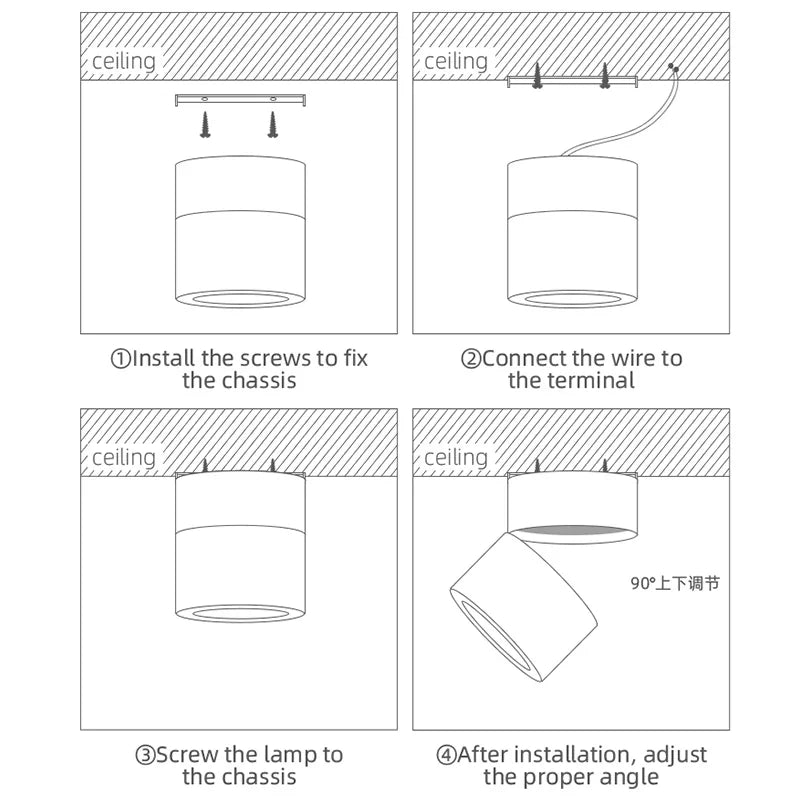 ceiling

①Install the screws to fix the chassis

ceiling

②Connect the wire to the terminal

ceiling

③Screw the lamp to the chassis

ceiling

90°上下调节

④After installation, adjust the proper angle