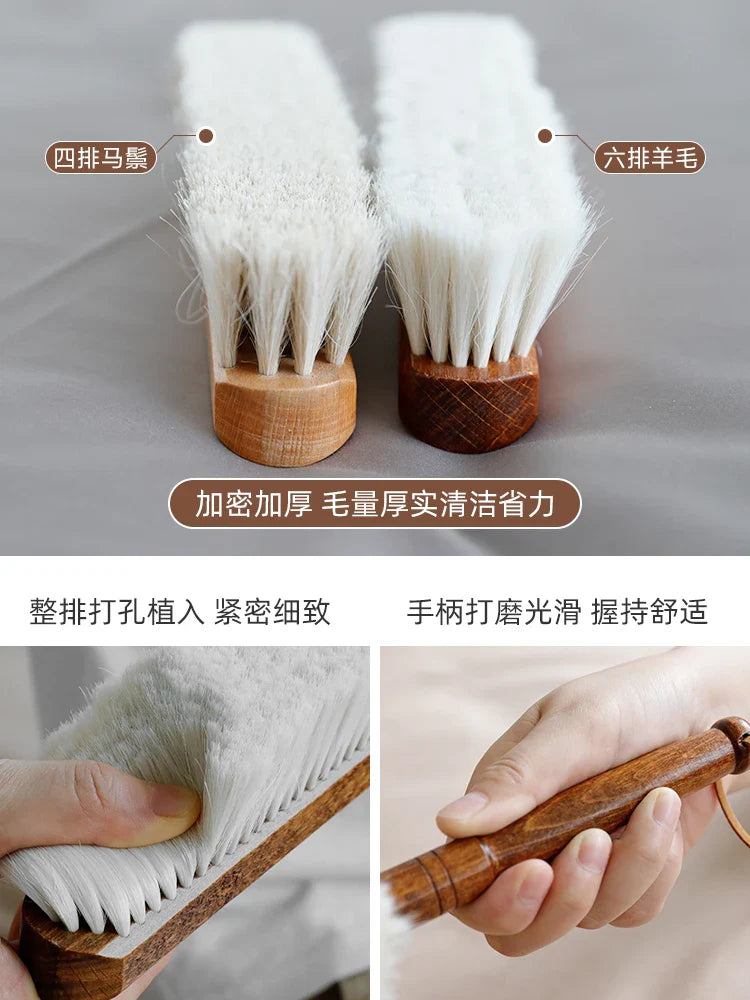 四排马鬃

六排羊毛

加密加厚 毛量厚实清洁省力

整排打孔植入 紧密细致

手柄打磨光滑 握持舒适