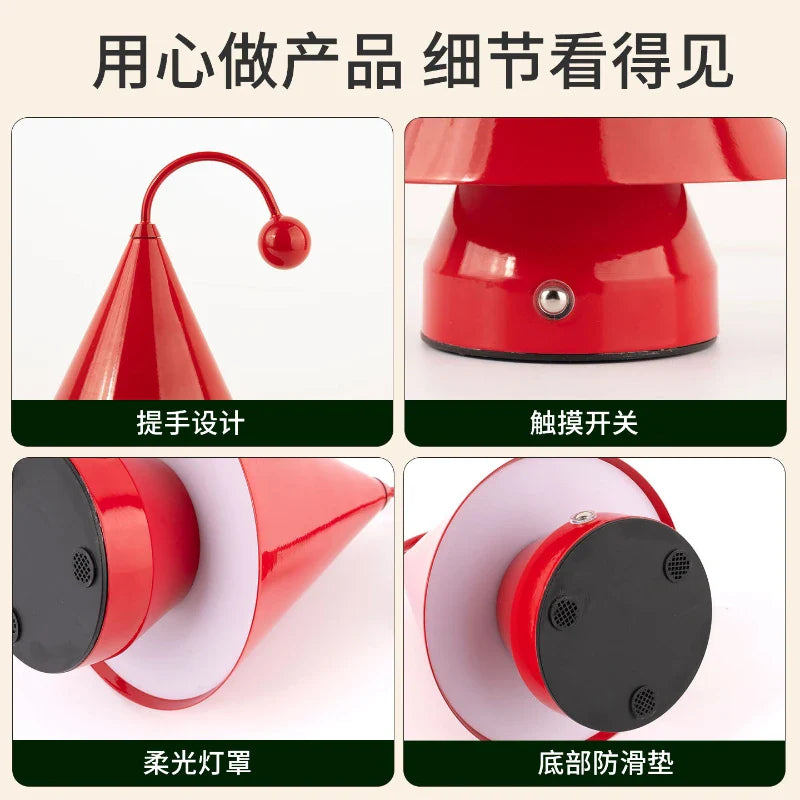 用心做产品 细节看得见

提手设计

触摸开关

柔光灯罩

底部防滑垫