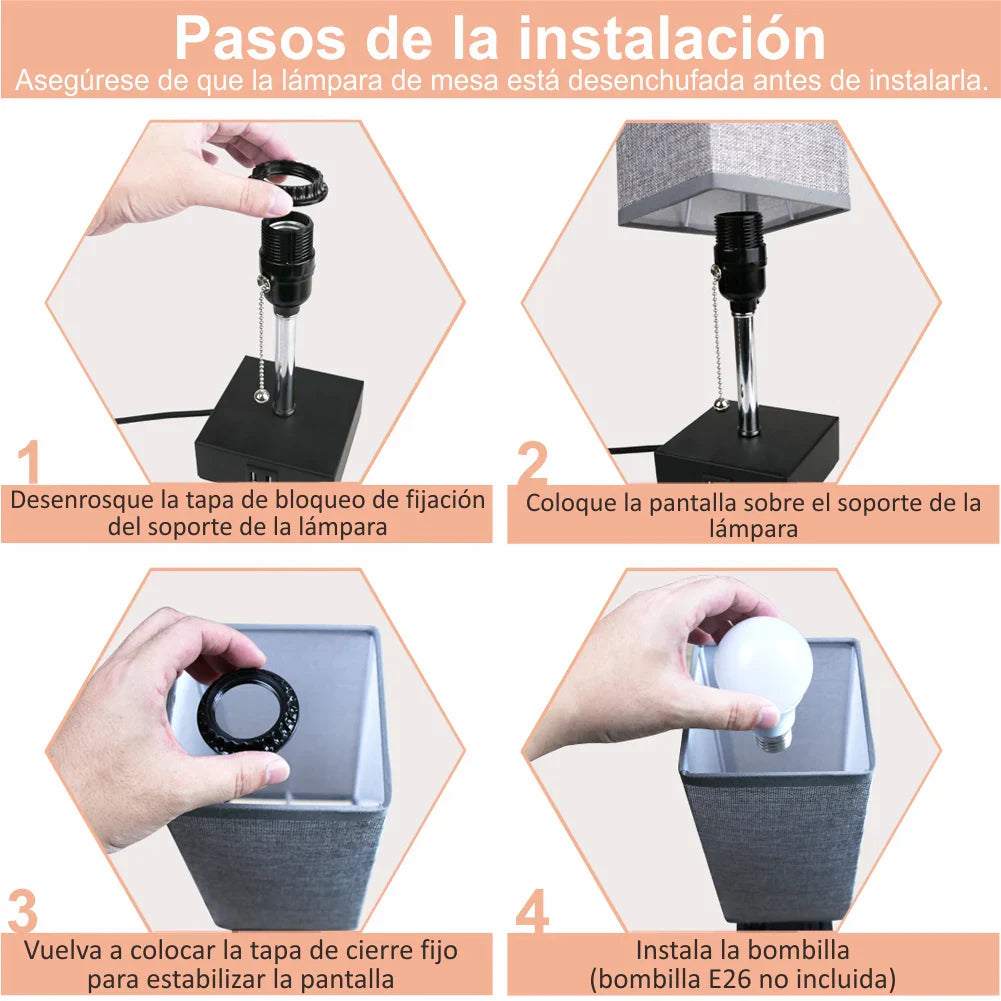 Pasos de la instalación
Asegúrese de que la lámpara de mesa está desenchufada antes de instalarla.

1
Desenrosque la tapa de bloqueo de fijación del soporte de la lámpara

2
Coloque la pantalla sobre el soporte de la lámpara

3
Vuelva a colocar la tapa de cierre fijo para estabilizar la pantalla

4
Instala la bombilla (bombilla E26 no incluida)