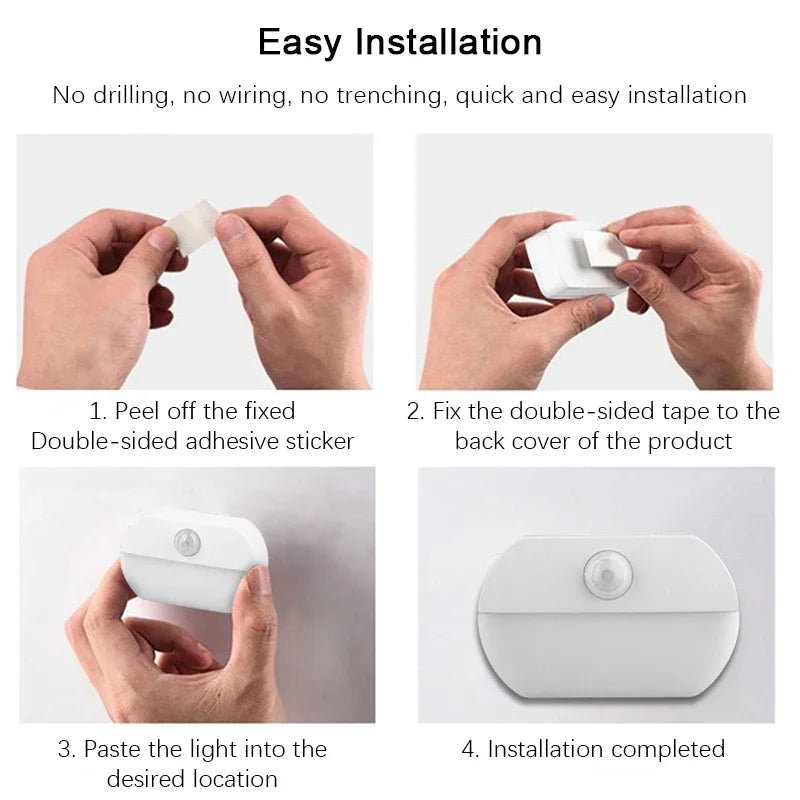 Easy Installation

No drilling, no wiring, no trenching, quick and easy installation

1. Peel off the fixed Double-sided adhesive sticker

2. Fix the double-sided tape to the back cover of the product

3. Paste the light into the desired location

4. Installation completed