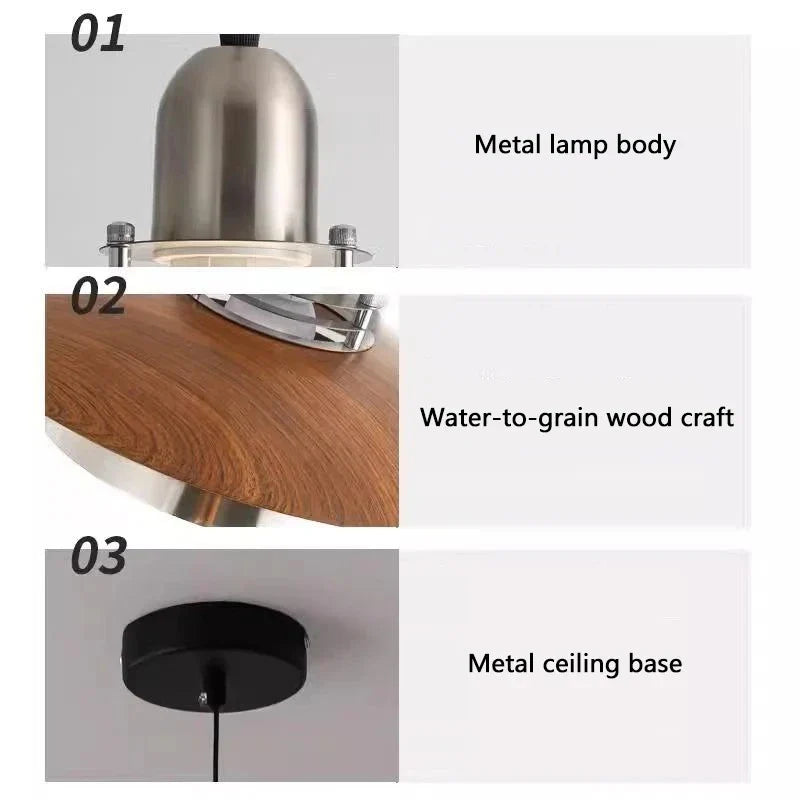 01

Metal lamp body

02

Water-to-grain wood craft

03

Metal ceiling base