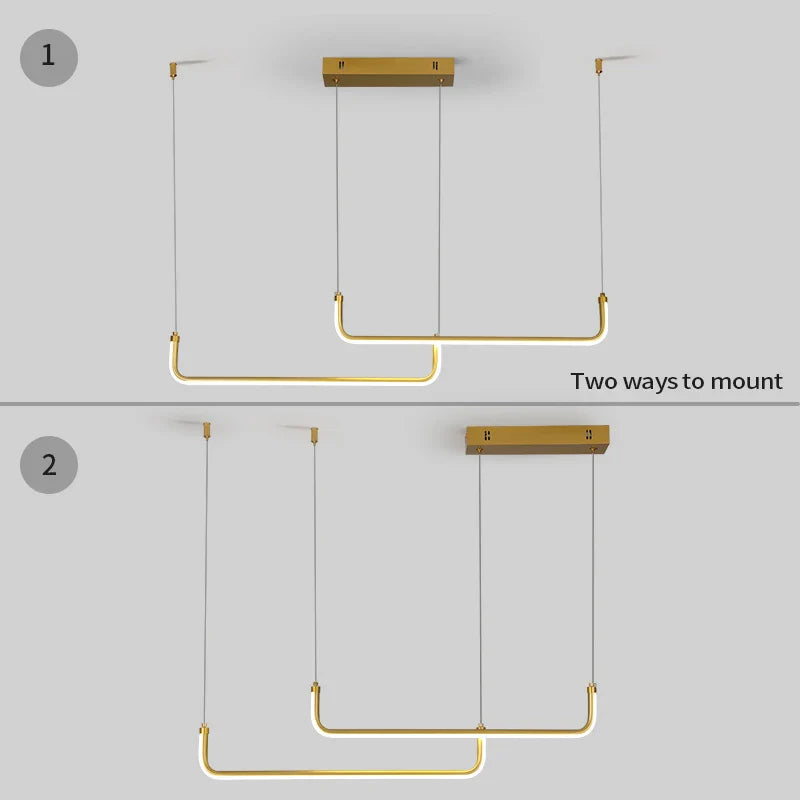 1

Two ways to mount

2