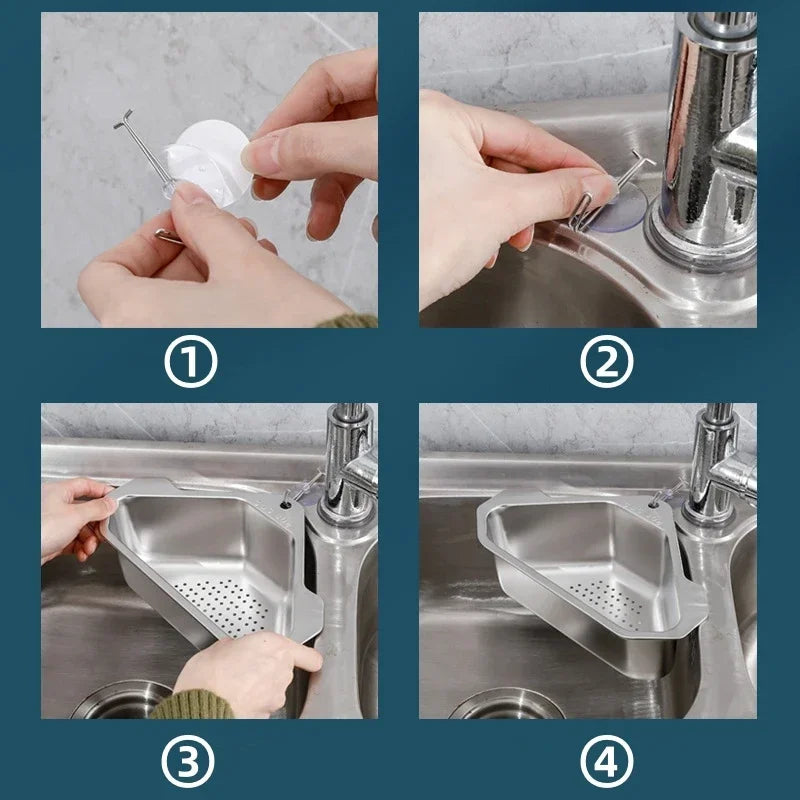 ①

②

③

④