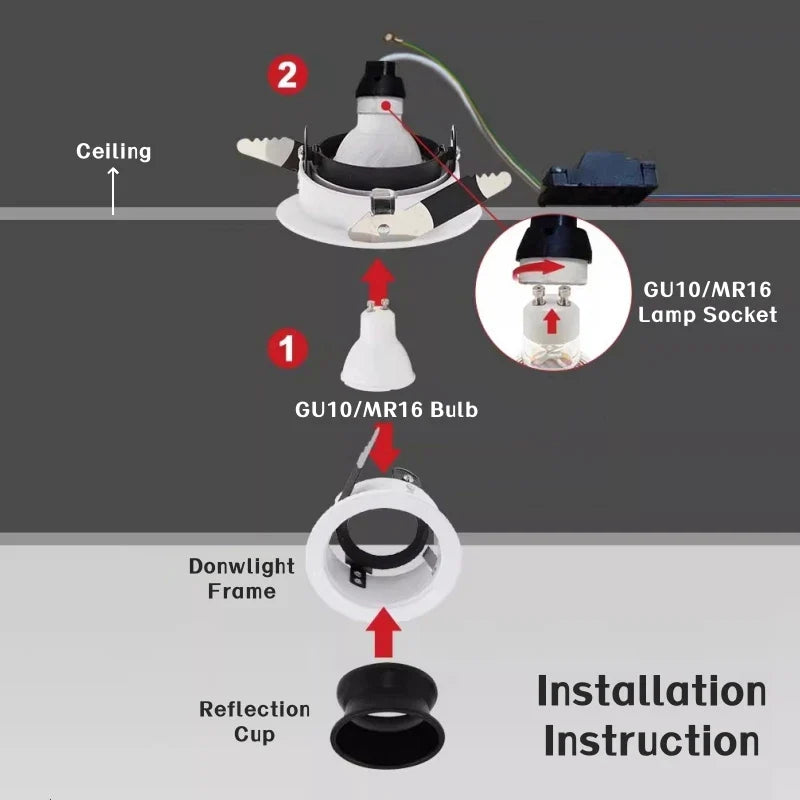 2

Ceiling

GU10/MR16 Lamp Socket

1

GU10/MR16 Bulb

Donwlight Frame

Reflection Cup

Installation Instruction