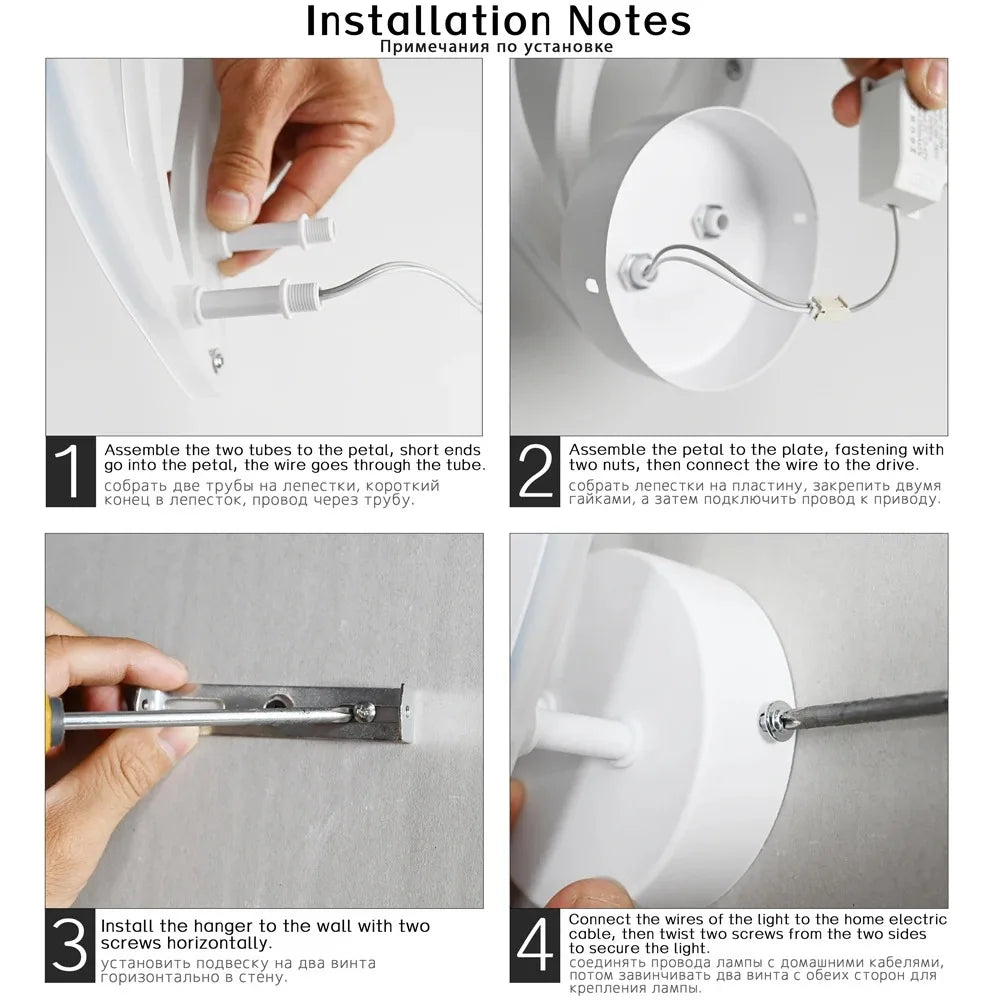 Installation Notes
Примечания по установке

1
Assemble the two tubes to the petal, short ends go into the petal, the wire goes through the tube.
собрать две трубы на лепестки, короткий конец в лепесток, провод через трубу.

2
Assemble the petal to the plate, fastening with two nuts, then connect the wire to the drive.
собрать лепестки на пластину, закрепить двумя гайками, а затем подключить провод к приводу.

3
Install the hanger to the wall with two screws horizontally.
установить подвеску на два винта горизонтально в стену.

4
Connect the wires of the light to the home electric cable, then twist two screws from the two sides to secure the light.
соединять провода лампы с домашними кабелями, потом завинчивать два винта с обеих сторон для крепления лампы.