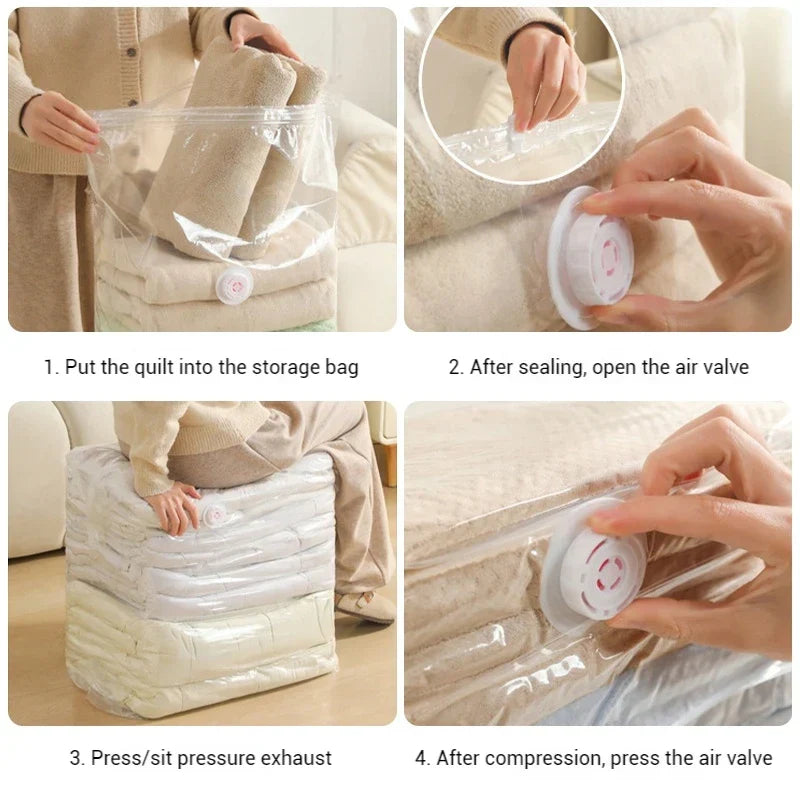 1. Put the quilt into the storage bag

2. After sealing, open the air valve

3. Press/sit pressure exhaust

4. After compression, press the air valve