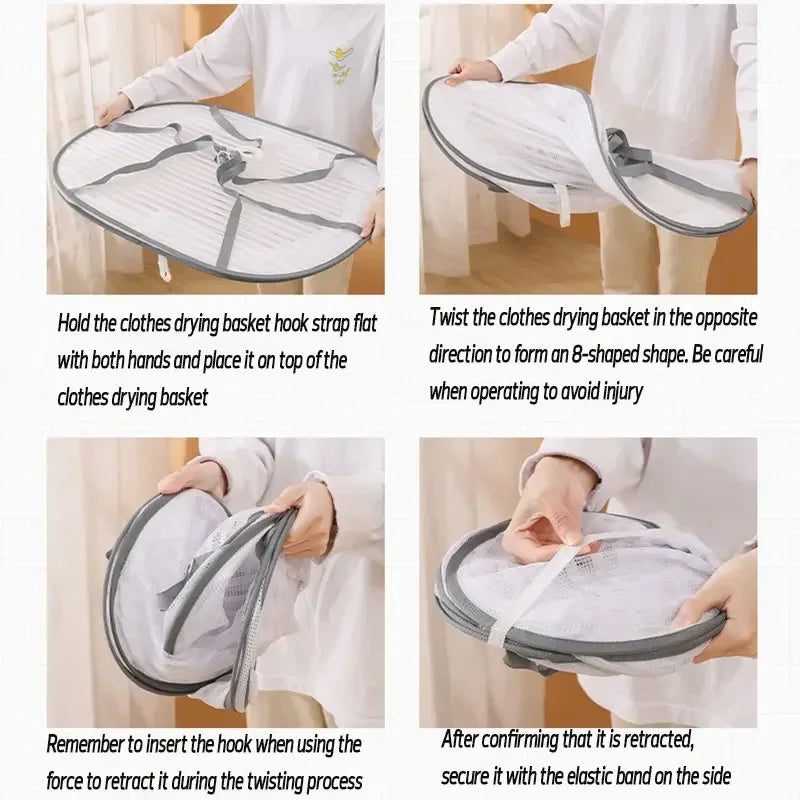 Hold the clothes drying basket hook strap flat with both hands and place it on top of the clothes drying basket

Twist the clothes drying basket in the opposite direction to form an 8-shaped shape. Be careful when operating to avoid injury

Remember to insert the hook when using the force to retract it during the twisting process

After confirming that it is retracted, secure it with the elastic band on the side