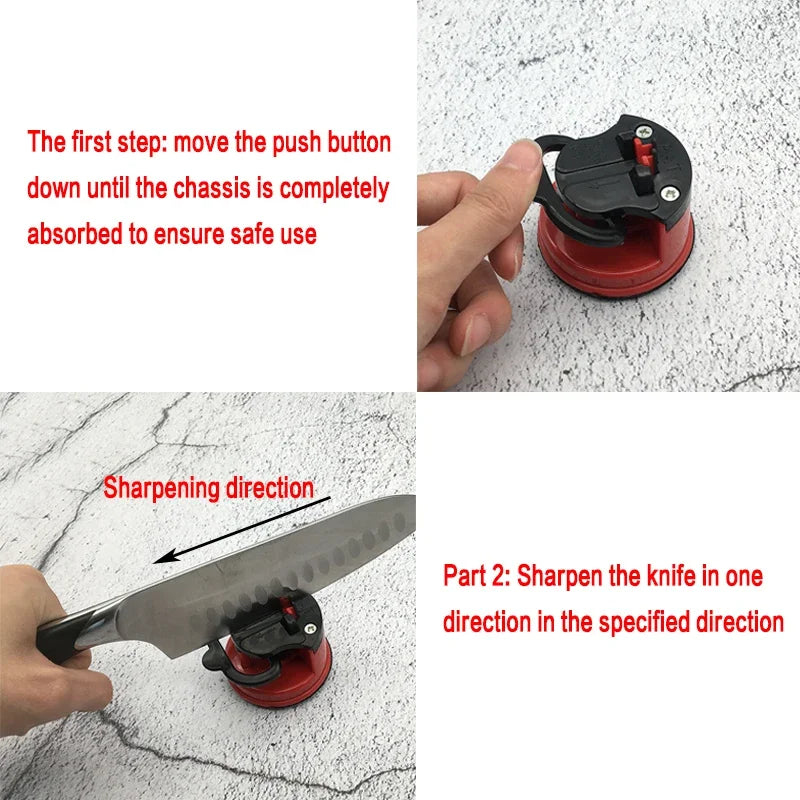 The first step: move the push button down until the chassis is completely absorbed to ensure safe use

Sharpening direction

Part 2: Sharpen the knife in one direction in the specified direction