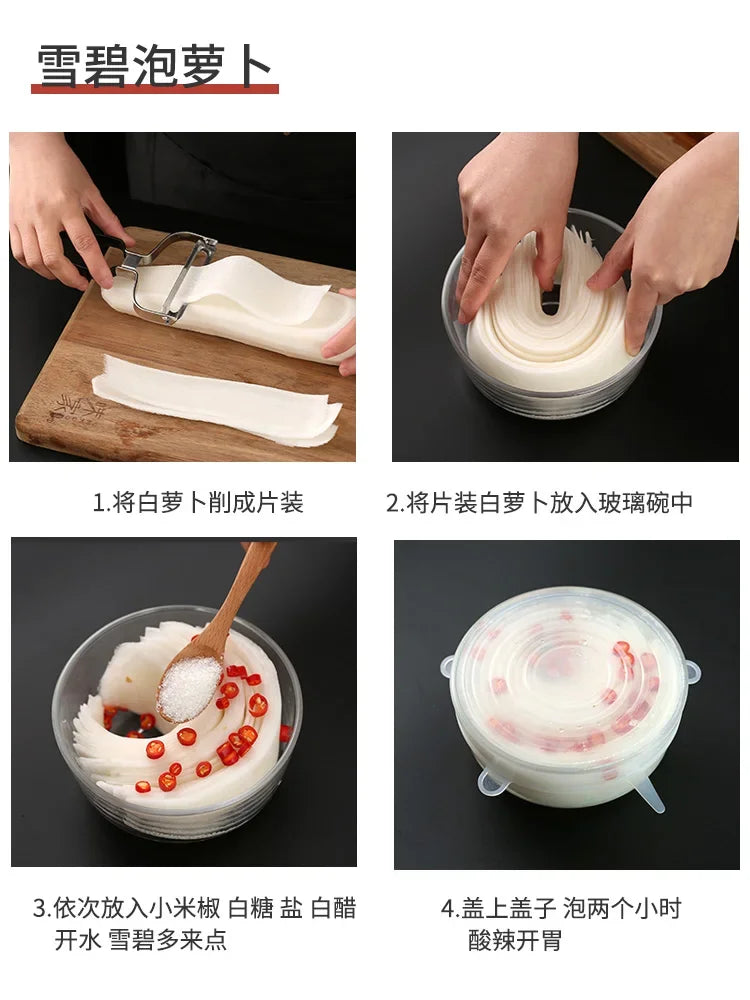 雪碧泡萝卜

1.将白萝卜削成片装

2.将片装白萝卜放入玻璃碗中

3.依次放入小米椒 白糖 盐 白醋 开水 雪碧多来点

4.盖上盖子 泡两个小时 酸辣开胃