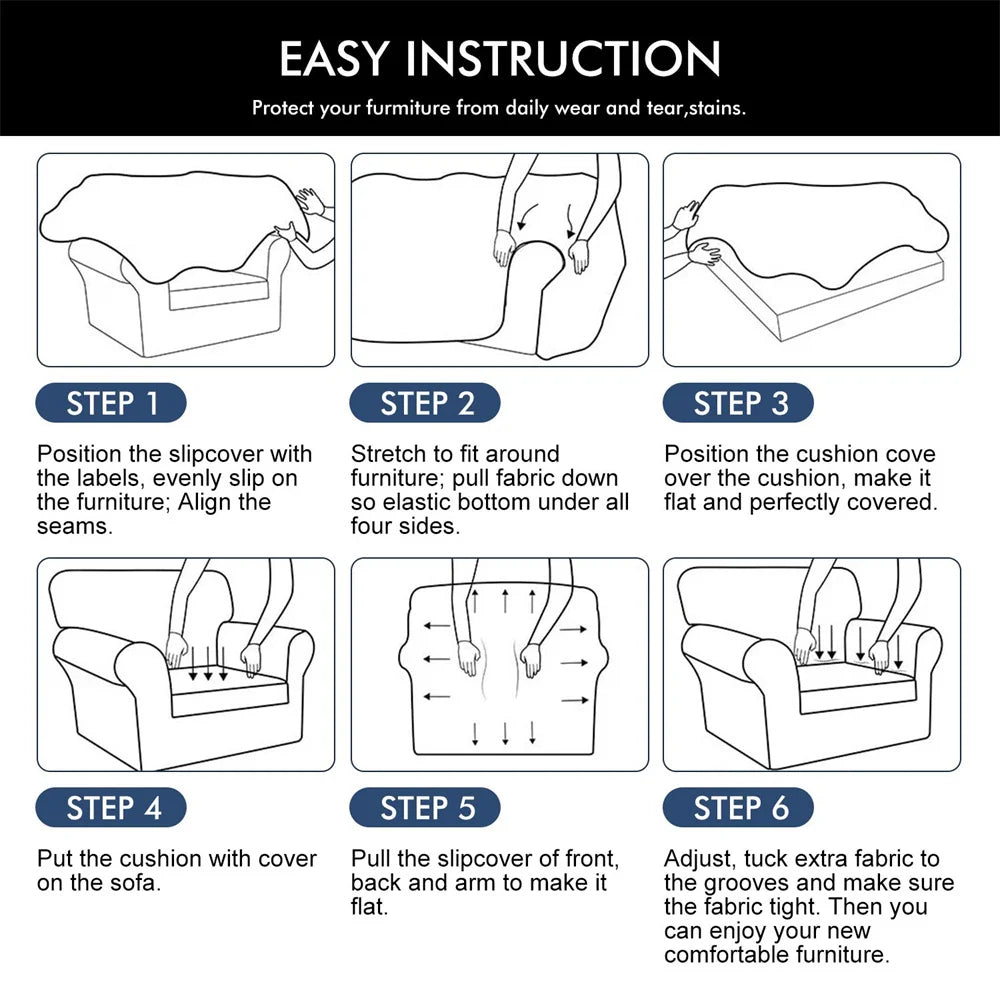 EASY INSTRUCTION

Protect your furmiture from daily wear and tear,stains.

STEP 1

Position the slipcover with the labels, evenly slip on the furniture; Align the seams.

STEP 2

Stretch to fit around furniture; pull fabric down so elastic bottom under all four sides.

STEP 3

Position the cushion cove over the cushion, make it flat and perfectly covered.

STEP 4

Put the cushion with cover on the sofa.

STEP 5

Pull the slipcover of front, back and arm to make it flat.

STEP 6

Adjust, tuck extra fabric to the grooves and make sure the fabric tight. Then you can enjoy your new comfortable furniture.