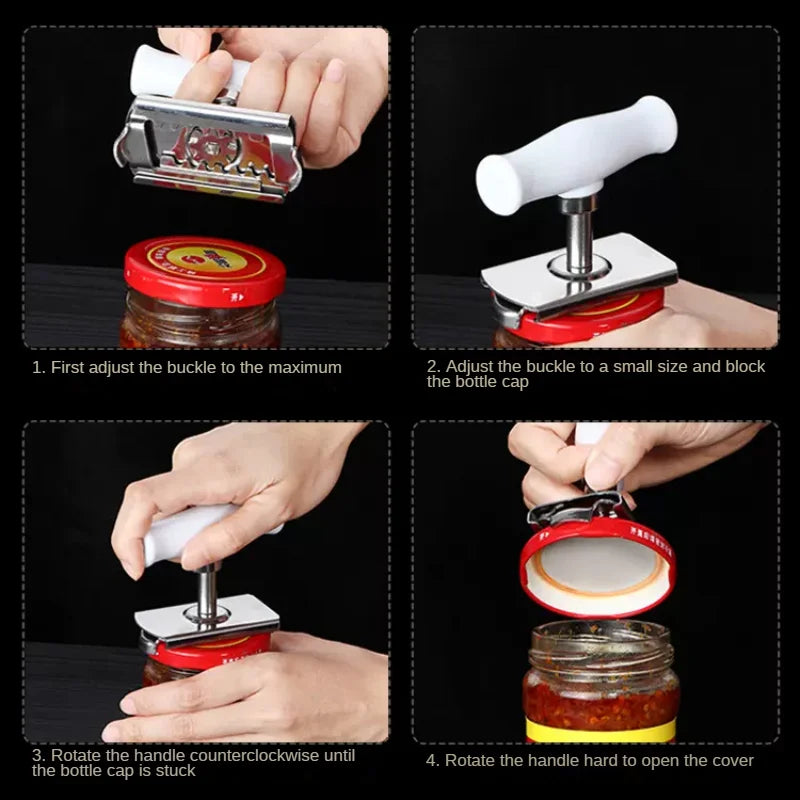 1. First adjust the buckle to the maximum

2. Adjust the buckle to a small size and block the bottle cap

3. Rotate the handle counterclockwise until the bottle cap is stuck

4. Rotate the handle hard to open the cover