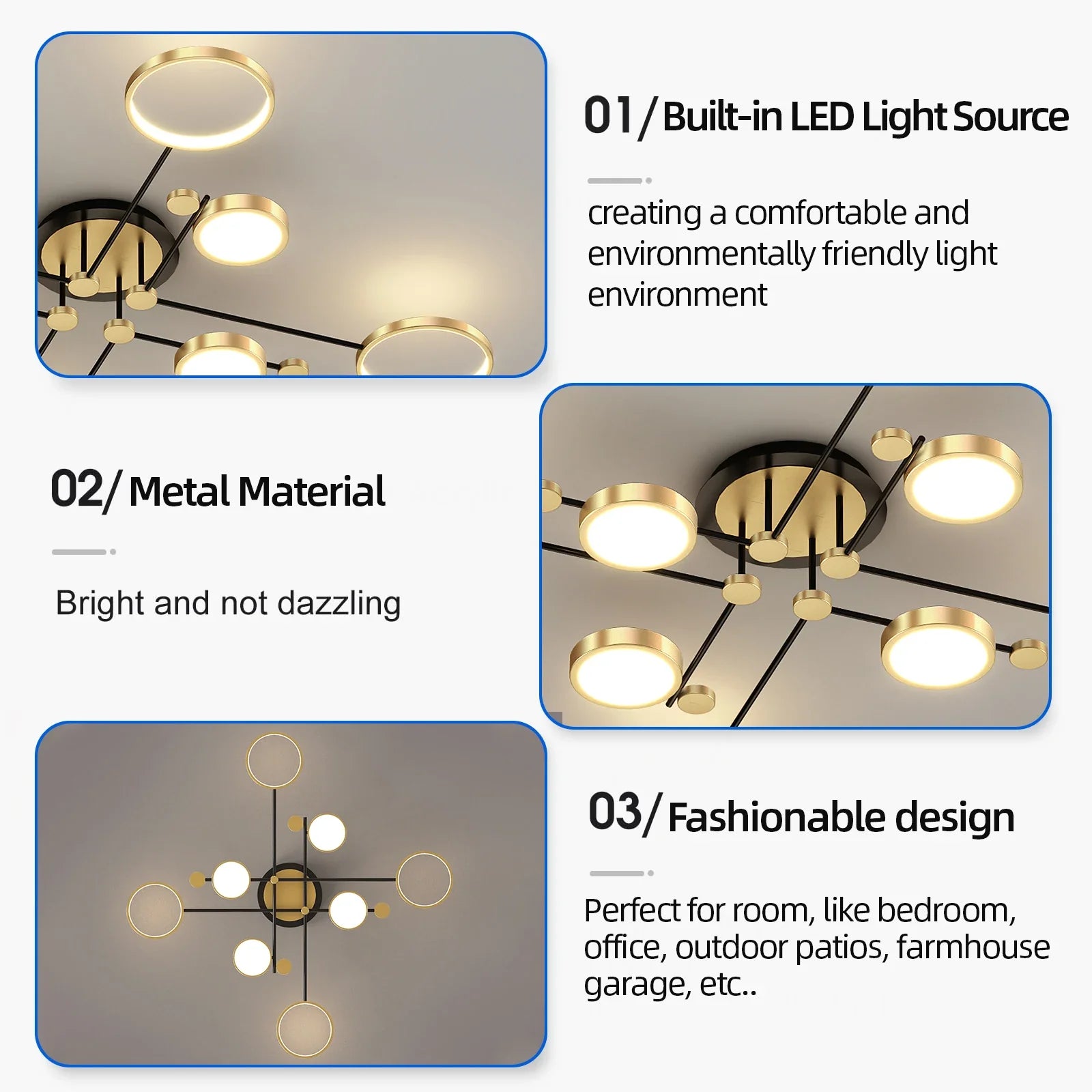 01/ Built-in LED Light Source

creating a comfortable and environmentally friendly light environment

02/ Metal Material

Bright and not dazzling

03/ Fashionable design

Perfect for room, like bedroom, office, outdoor patios, farmhouse garage, etc..