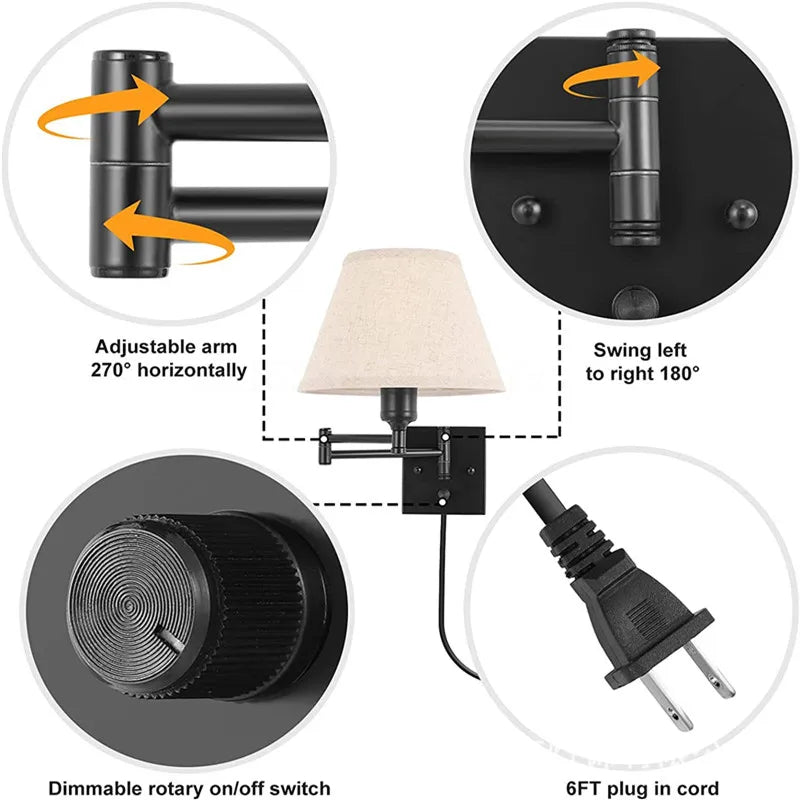 Adjustable arm
270° horizontally

Swing left
to right 180°

Dimmable rotary on/off switch

6FT plug in cord