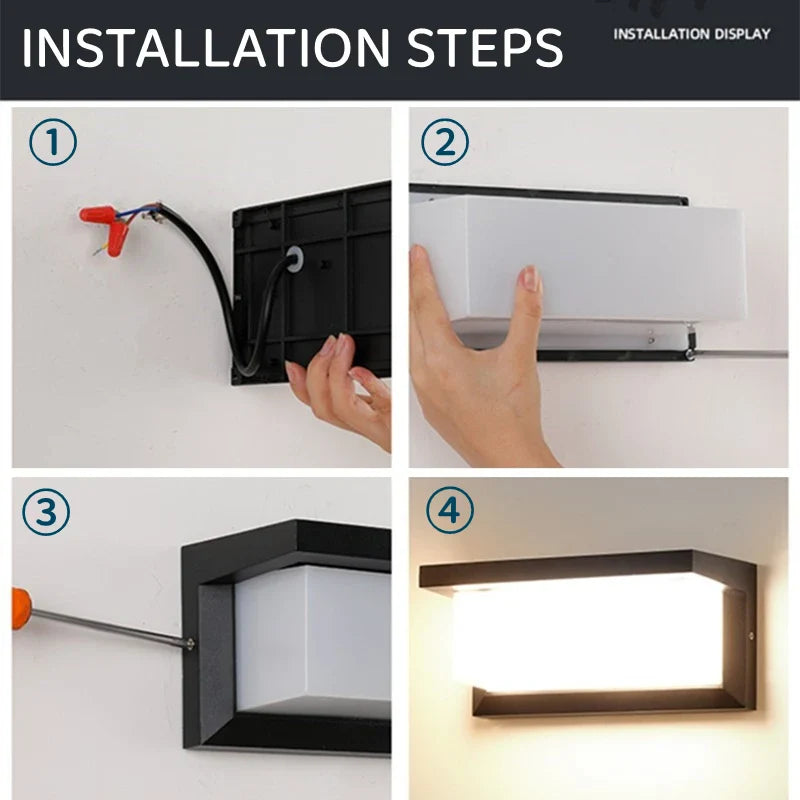 INSTALLATION STEPS

INSTALLATION DISPLAY

①

②

③

④