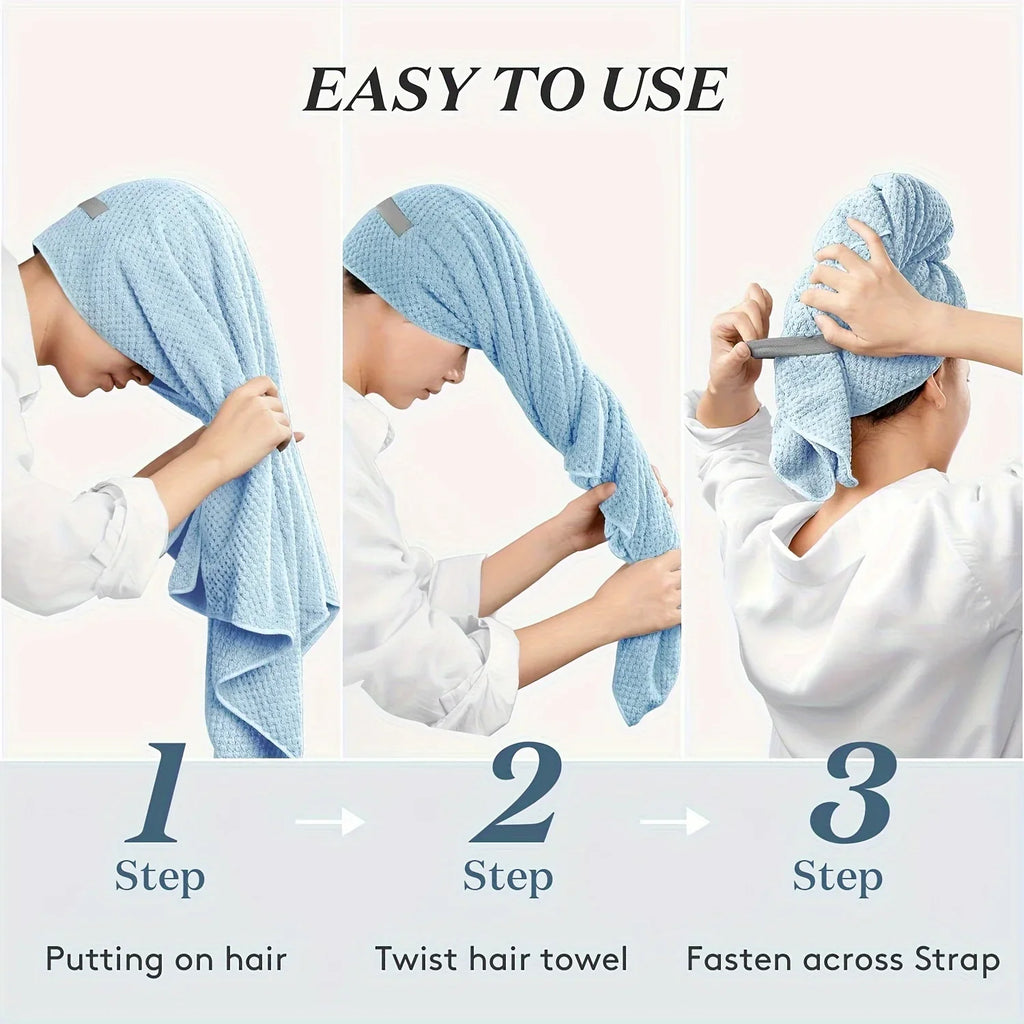 EASY TO USE

1
Step
Putting on hair

2
Step
Twist hair towel

3
Step
Fasten across Strap