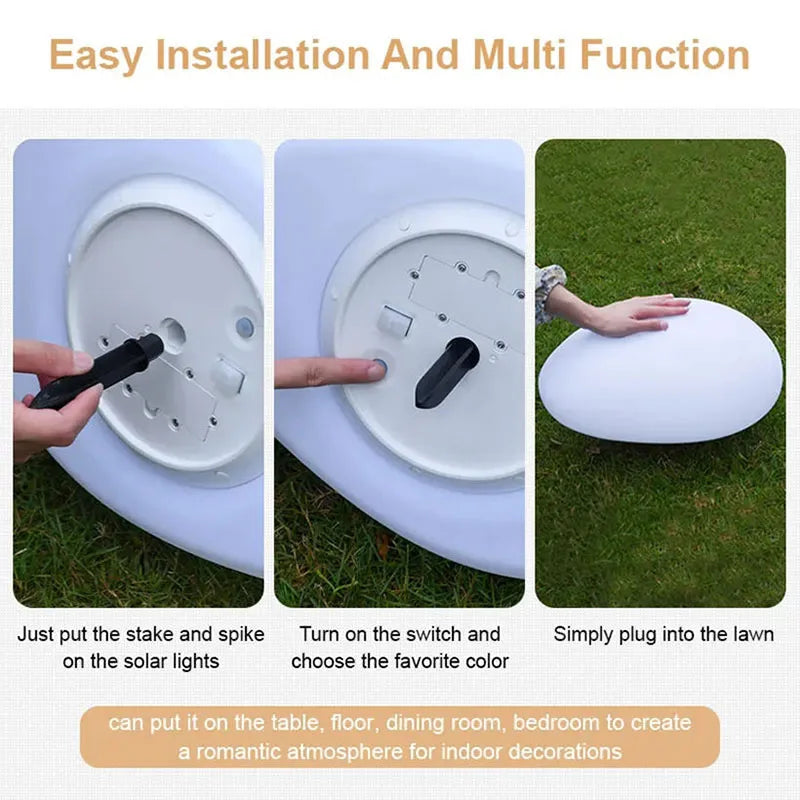 Easy Installation And Multi Function

Just put the stake and spike on the solar lights

Turn on the switch and choose the favorite color

Simply plug into the lawn

can put it on the table, floor, dining room, bedroom to create a romantic atmosphere for indoor decorations