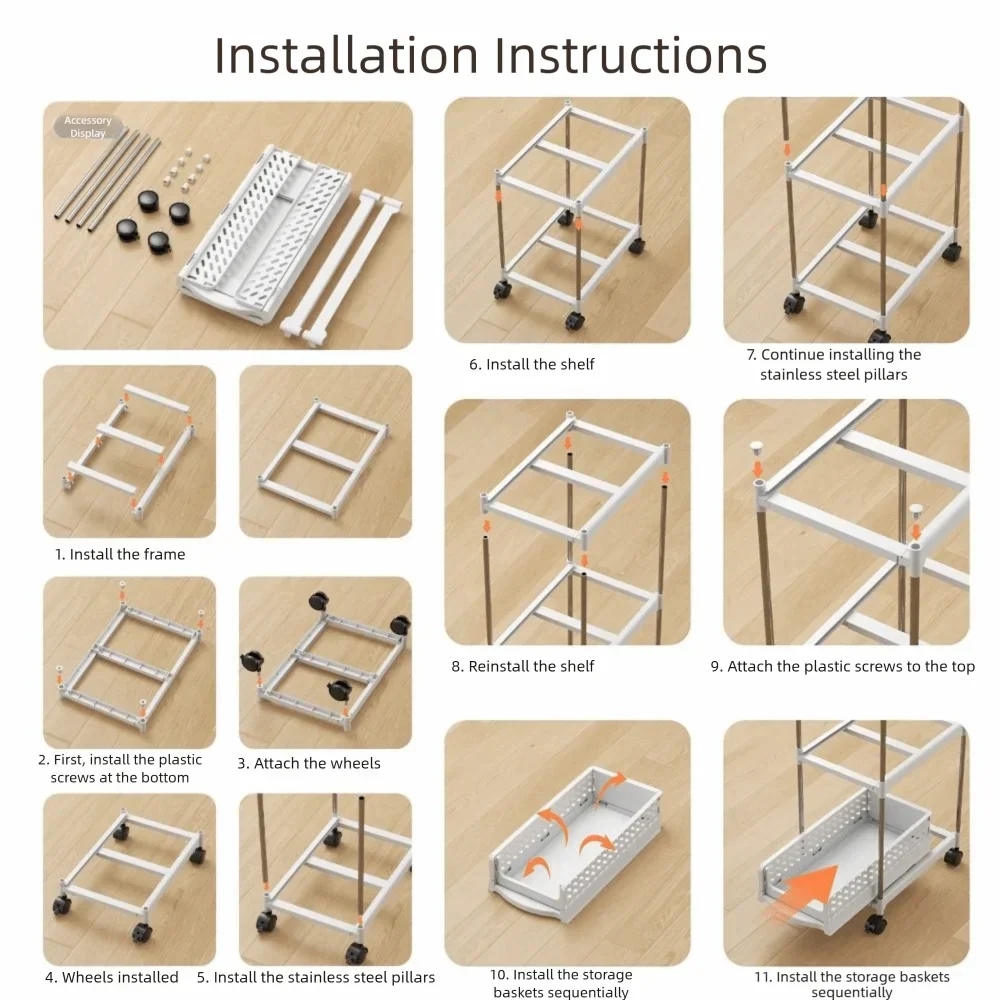 Installation Instructions

Accessory Display

1. Install the frame

2. First, install the plastic screws at the bottom

3. Attach the wheels

4. Wheels installed

5. Install the stainless steel pillars

6. Install the shelf

7. Continue installing the stainless steel pillars

8. Reinstall the shelf

9. Attach the plastic screws to the top

10. Install the storage baskets sequentially

11. Install the storage baskets sequentially