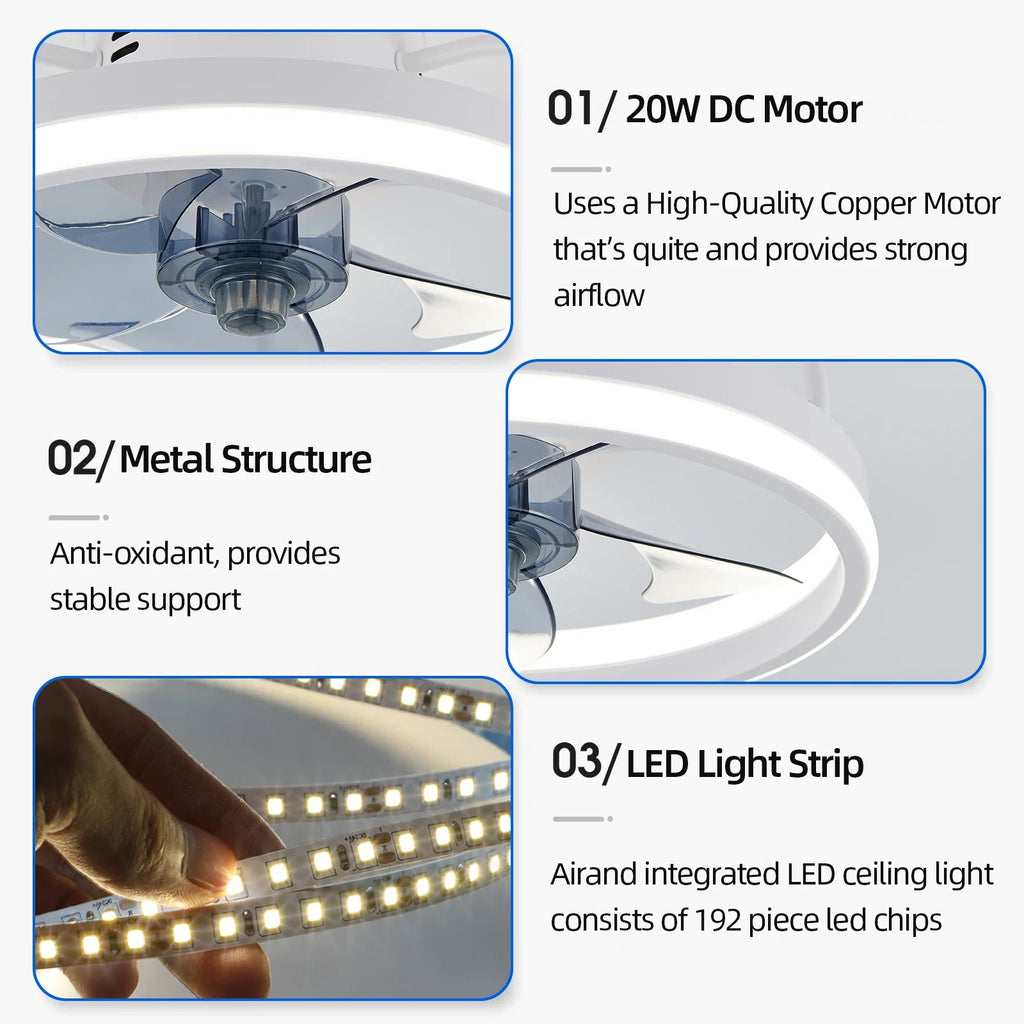 01/ 20W DC Motor

Uses a High-Quality Copper Motor that's quite and provides strong airflow

02/ Metal Structure

Anti-oxidant, provides stable support

03/ LED Light Strip

Airand integrated LED ceiling light consists of 192 piece led chips