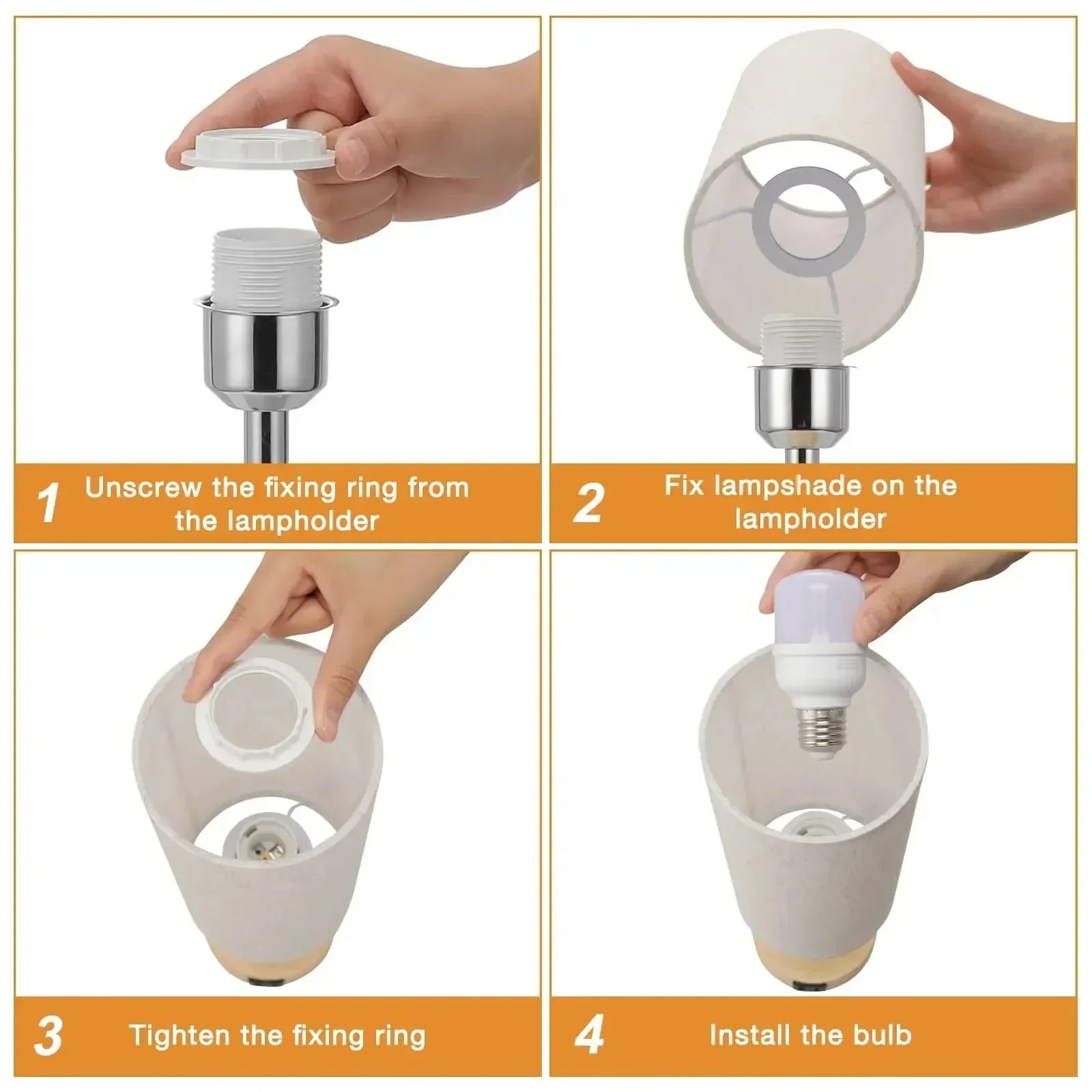 1 Unscrew the fixing ring from the lampholder

2 Fix lampshade on the lampholder

3 Tighten the fixing ring

4 Install the bulb