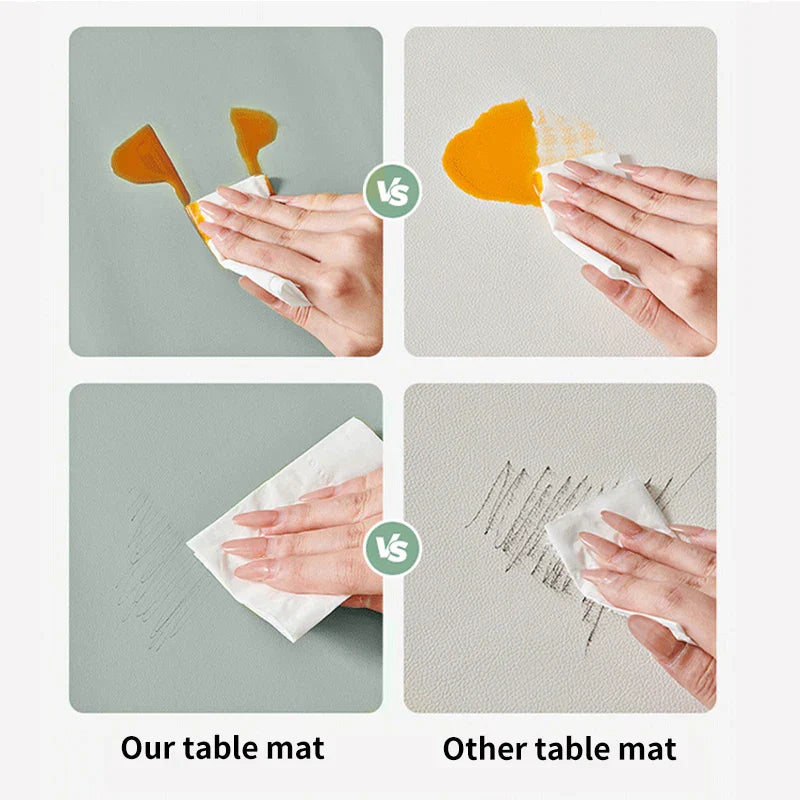 VS

VS

Our table mat

Other table mat