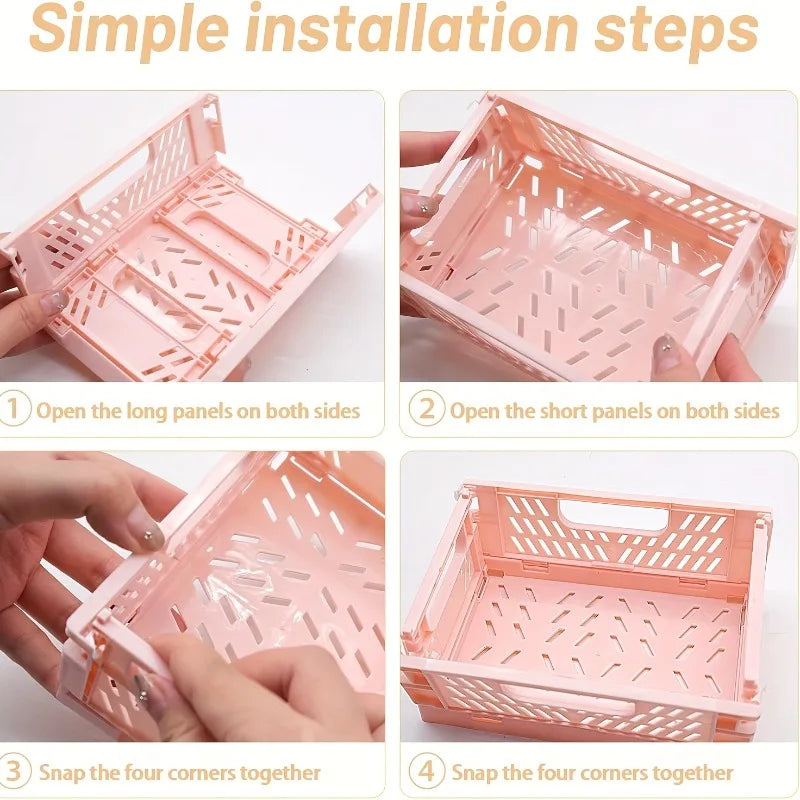 Simple installation steps

1 Open the long panels on both sides

2 Open the short panels on both sides

3 Snap the four corners together

4 Snap the four corners together