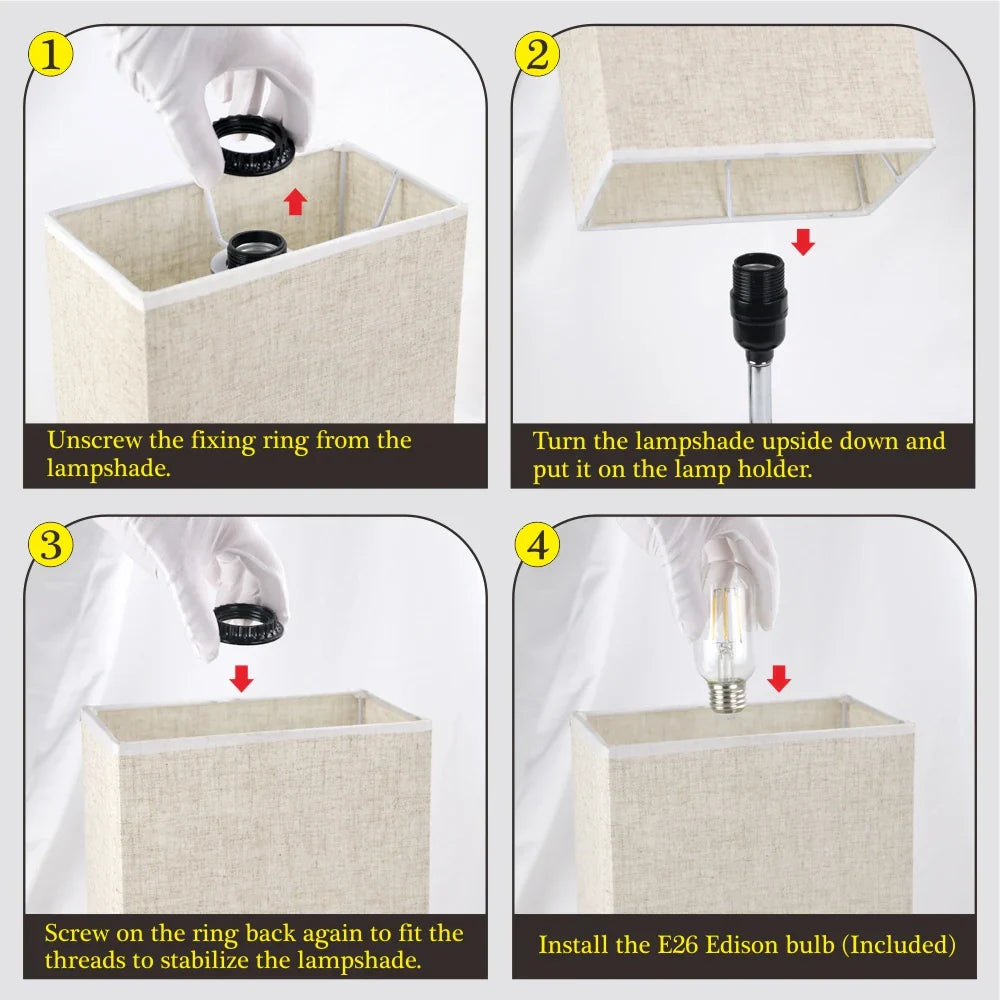 1

Unscrew the fixing ring from the lampshade.

2

Turn the lampshade upside down and put it on the lamp holder.

3

Screw on the ring back again to fit the threads to stabilize the lampshade.

4

Install the E26 Edison bulb (Included)