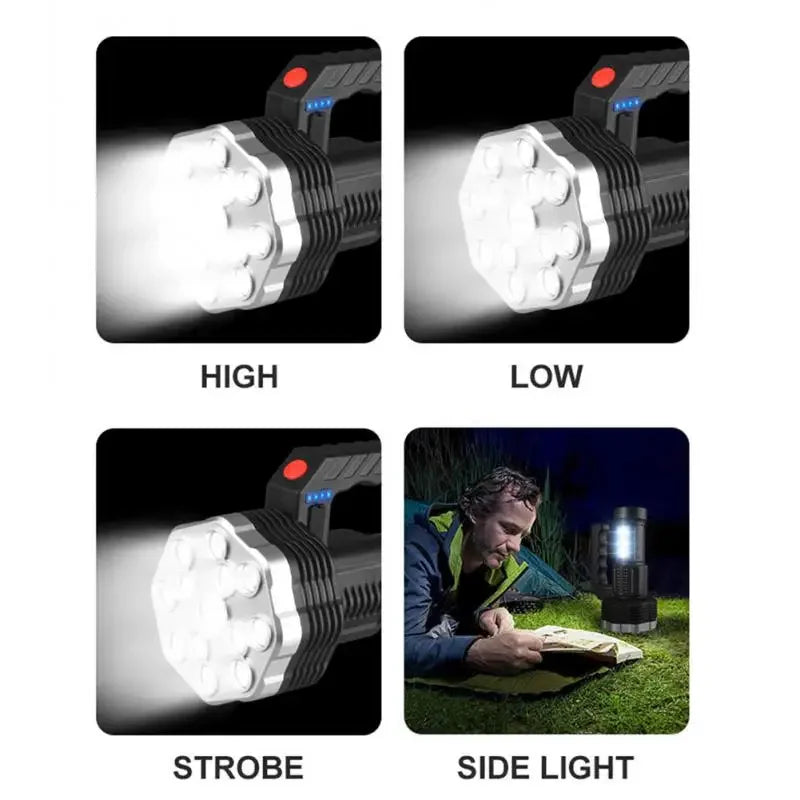 HIGH

LOW

STROBE

SIDE LIGHT