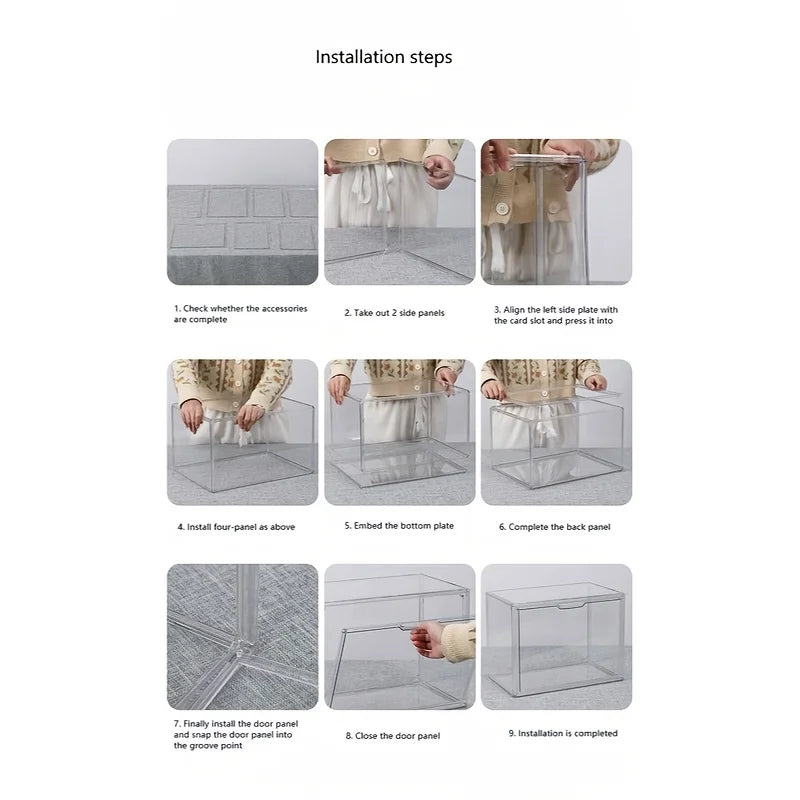 Installation steps

1. Check whether the accessories are complete

2. Take out 2 side panels

3. Align the left side plate with the card slot and press it into

4. Install four-panel as above

5. Embed the bottom plate

6. Complete the back panel

7. Finally install the door panel and snap the door panel into the groove point

8. Close the door panel

9. Installation is completed