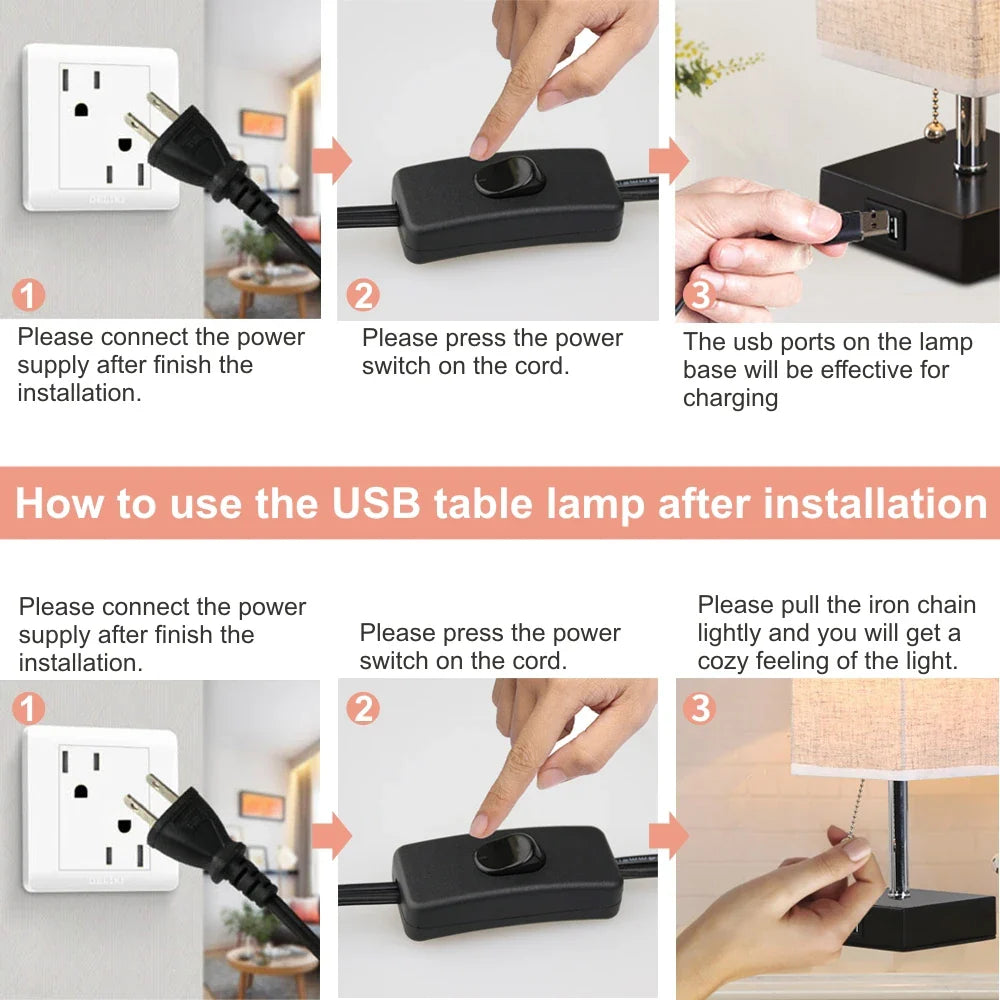 1

Please connect the power supply after finish the installation.

2

Please press the power switch on the cord.

3

The usb ports on the lamp base will be effective for charging

How to use the USB table lamp after installation

Please connect the power supply after finish the installation.

1

Please press the power switch on the cord.

2

Please pull the iron chain lightly and you will get a cozy feeling of the light.

3