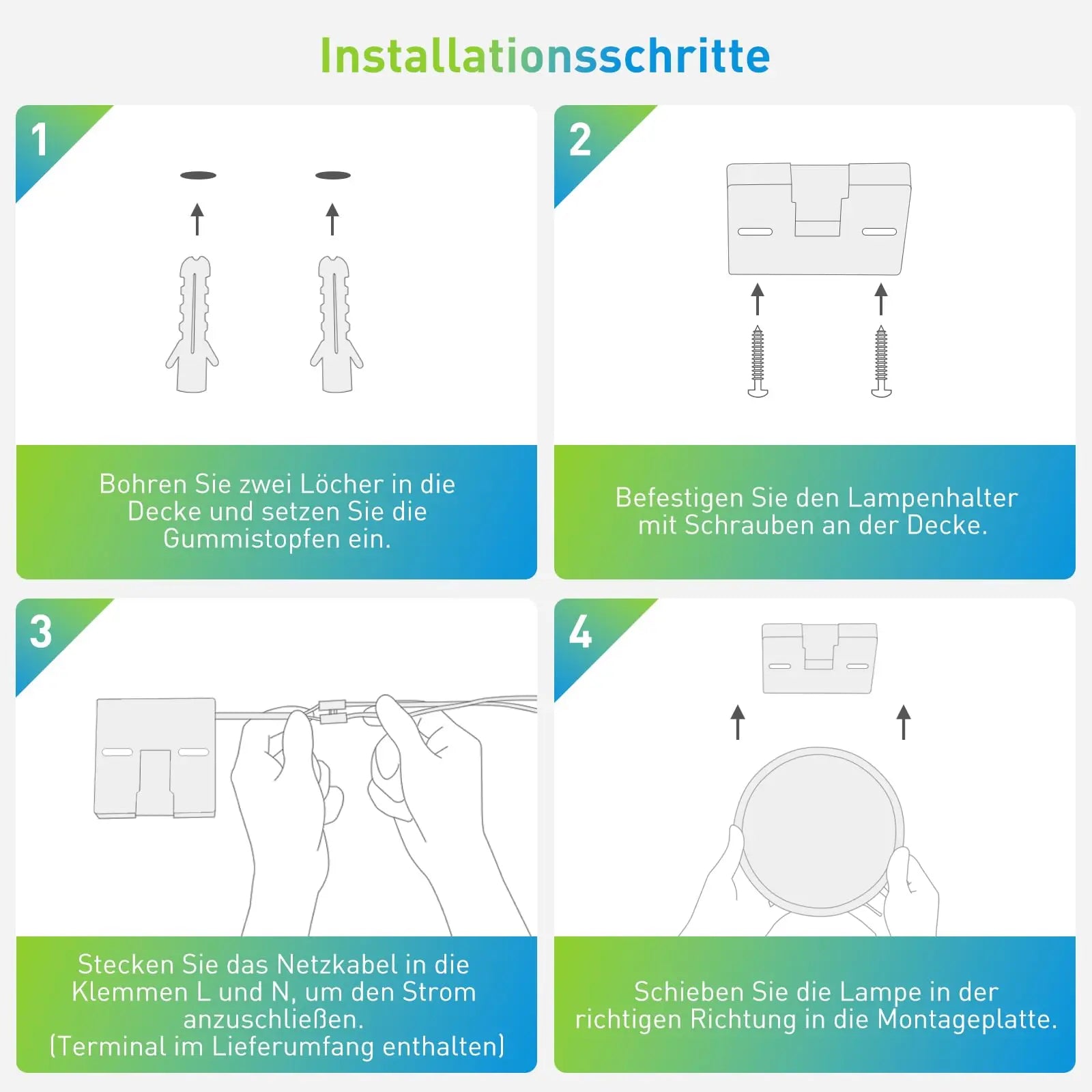 Installationsschritte

1

Bohren Sie zwei Löcher in die Decke und setzen Sie die Gummistopfen ein.

2

Befestigen Sie den Lampenhalter mit Schrauben an der Decke.

3

Stecken Sie das Netzkabel in die Klemmen L und N, um den Strom anzuschließen.
(Terminal im Lieferumfang enthalten)

4

Schieben Sie die Lampe in der richtigen Richtung in die Montageplatte.