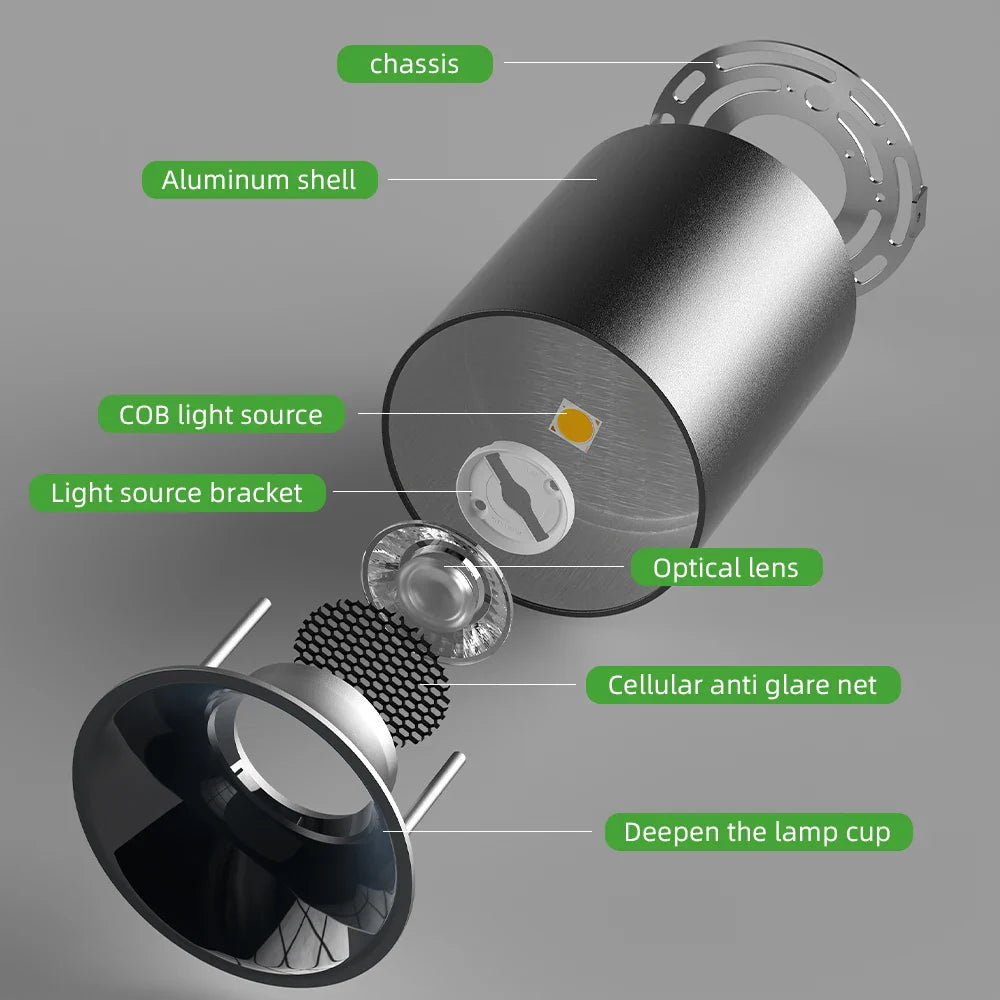 chassis

Aluminum shell

COB light source

Light source bracket

Optical lens

Cellular anti glare net

Deepen the lamp cup