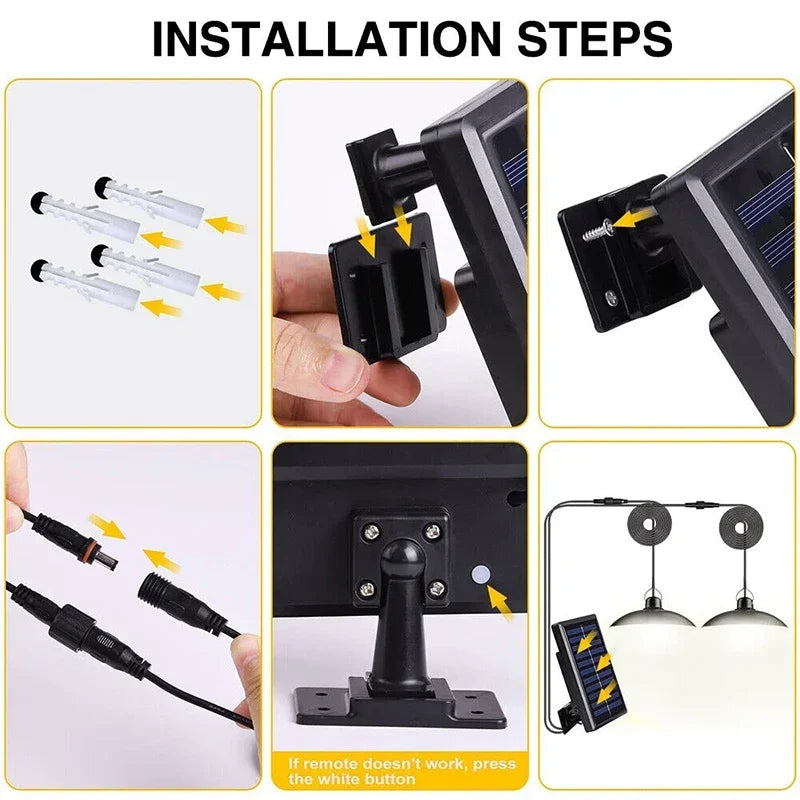 INSTALLATION STEPS

If remote doesn't work, press the white button