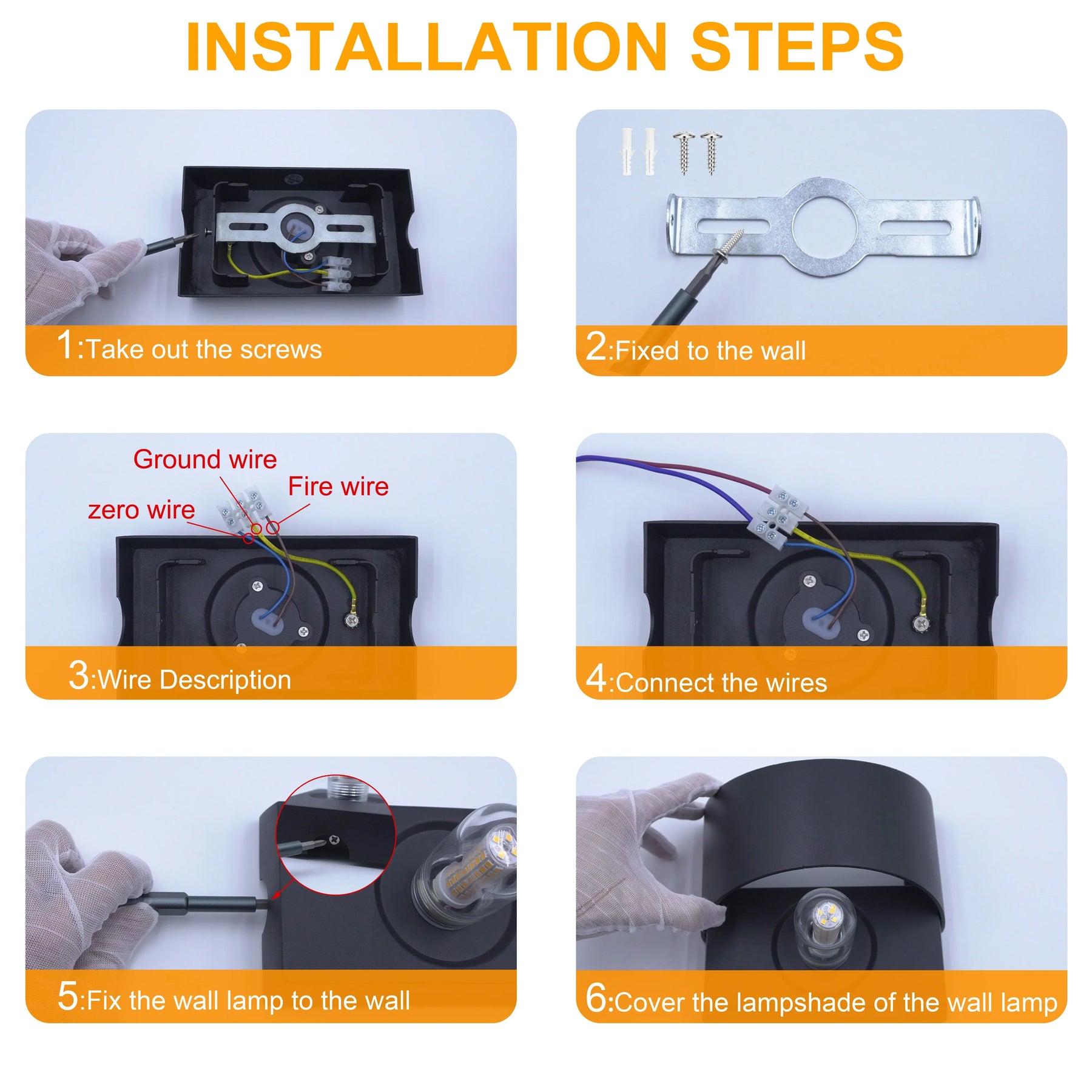 INSTALLATION STEPS

1:Take out the screws

2:Fixed to the wall

Ground wire

Fire wire

zero wire

3:Wire Description

4:Connect the wires

5:Fix the wall lamp to the wall

6:Cover the lampshade of the wall lamp