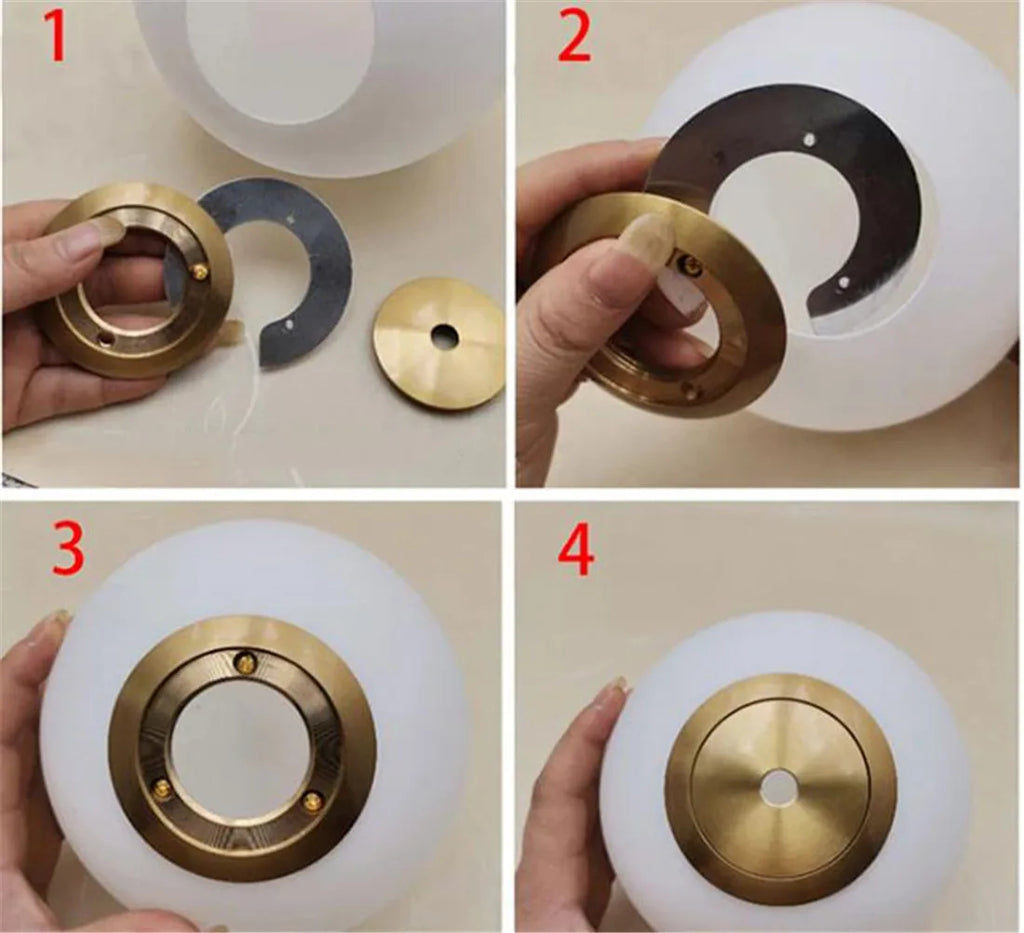 1
2
3
4