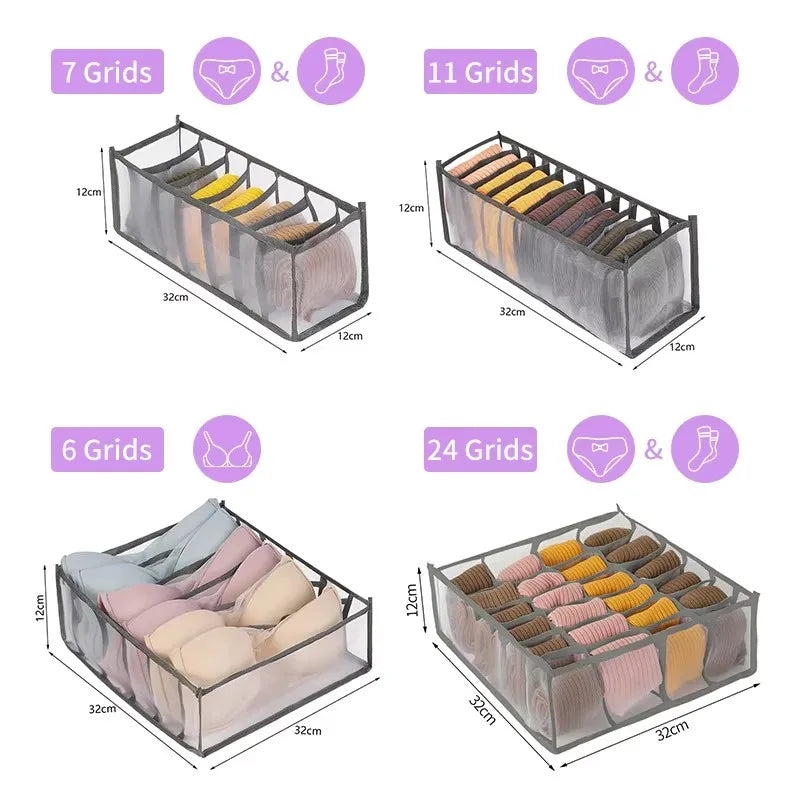 7 Grids &

12cm
32cm
12cm

11 Grids &

12cm
32cm
12cm

6 Grids

12cm
32cm
32cm

24 Grids &

12cm
32cm
32cm