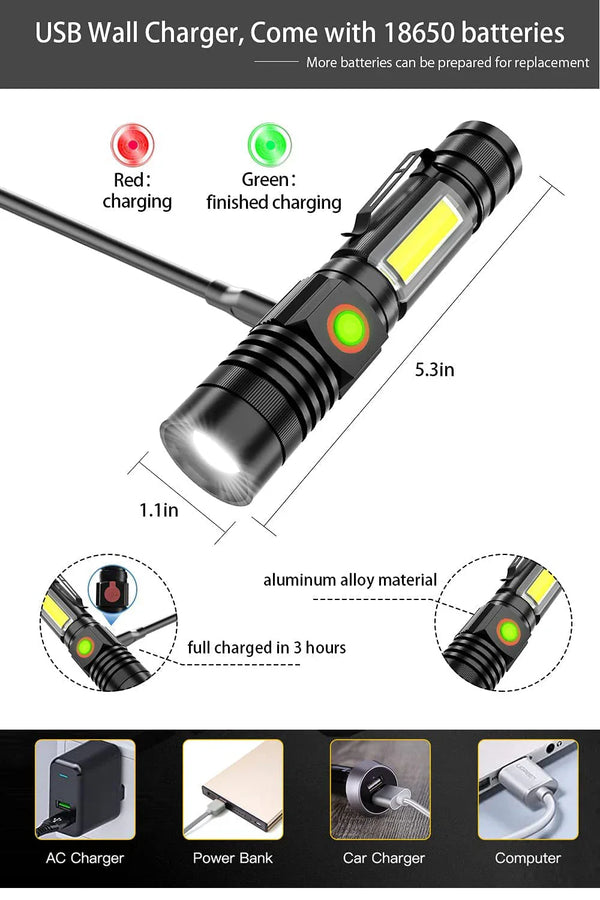 USB Wall Charger, Come with 18650 batteries

More batteries can be prepared for replacement

Red: charging

Green: finished charging

5.3in

1.1in

aluminum alloy material

full charged in 3 hours

AC Charger

Power Bank

Car Charger

Computer