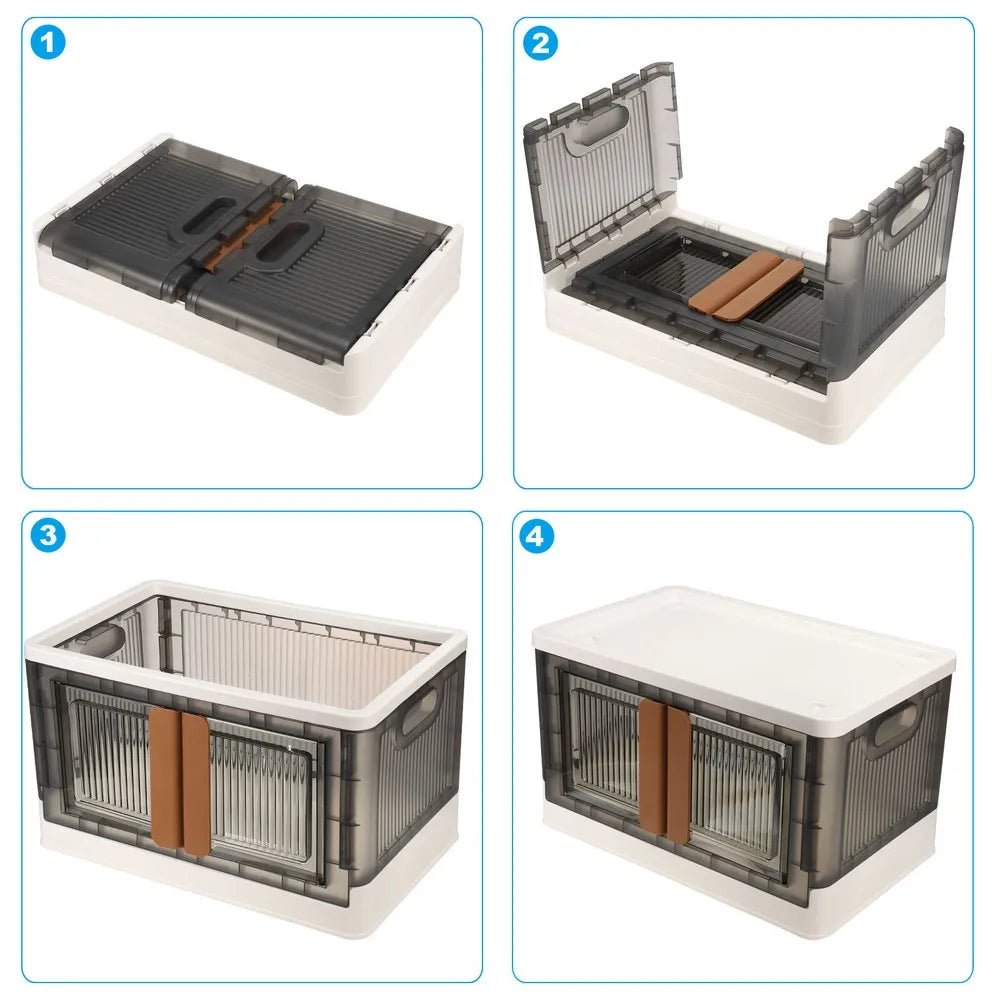 1

2

3

4