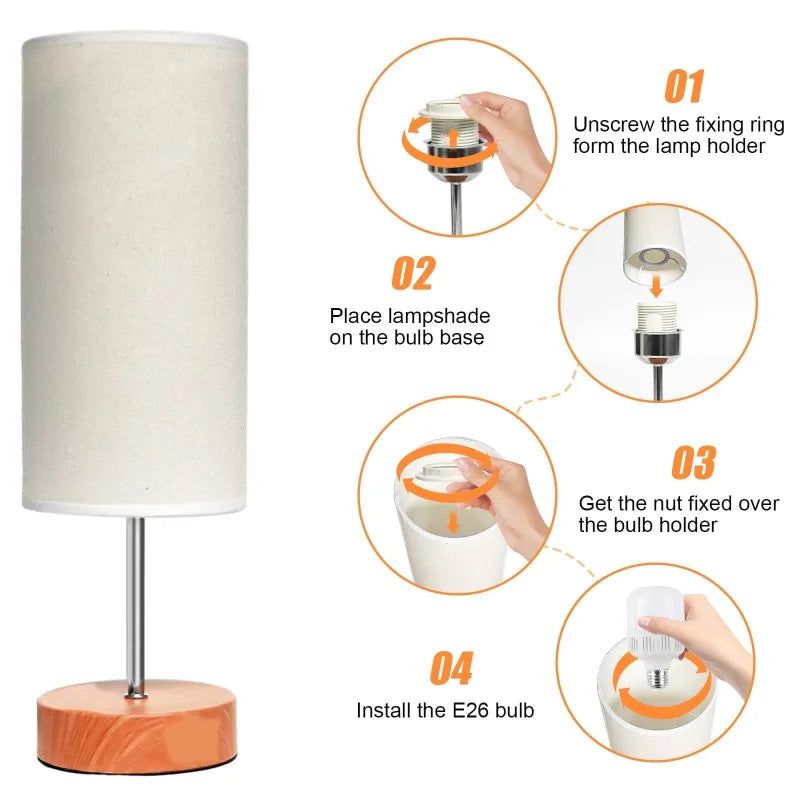 01
Unscrew the fixing ring form the lamp holder

02
Place lampshade on the bulb base

03
Get the nut fixed over the bulb holder

04
Install the E26 bulb