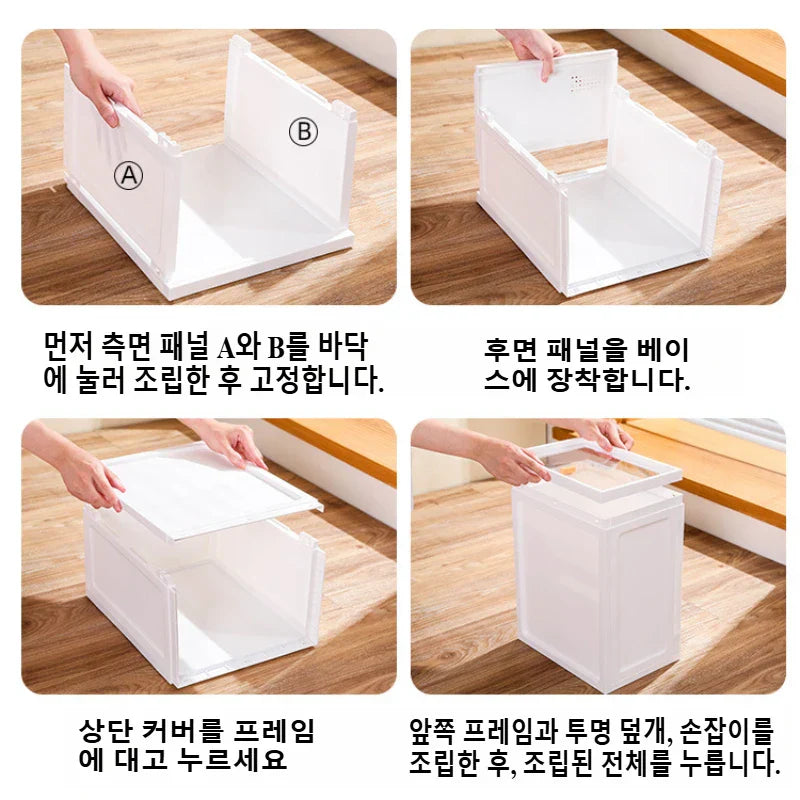 Ⓐ

Ⓑ

먼저 측면 패널 A와 B를 바닥에 눌러 조립한 후 고정합니다.

후면 패널을 베이스에 장착합니다.

상단 커버를 프레임에 대고 누르세요

앞쪽 프레임과 투명 덮개, 손잡이를 조립한 후, 조립된 전체를 누릅니다.