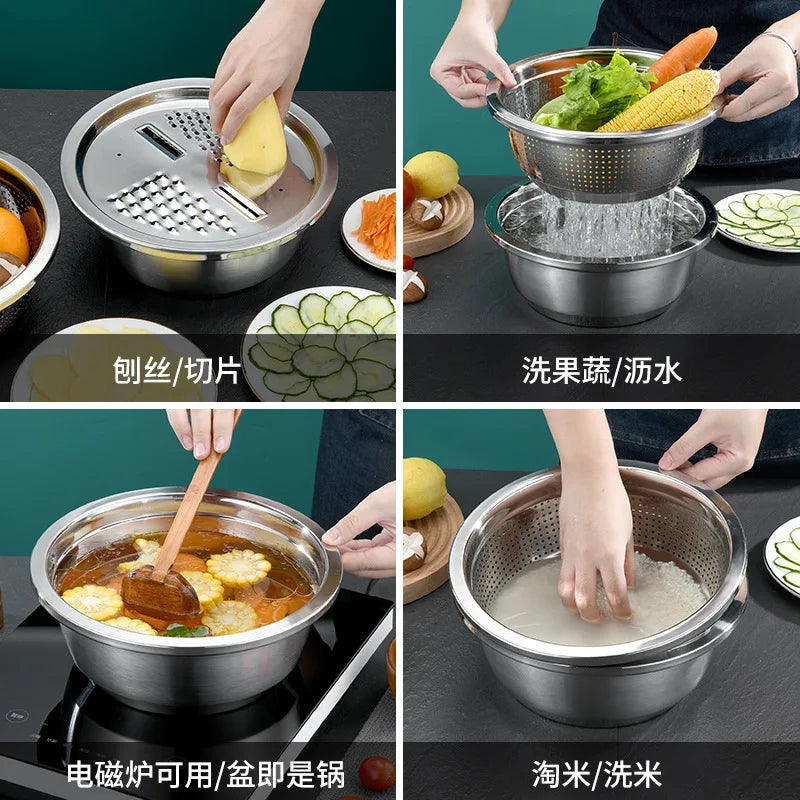 刨丝/切片

洗果蔬/沥水

电磁炉可用/盆即是锅

淘米/洗米