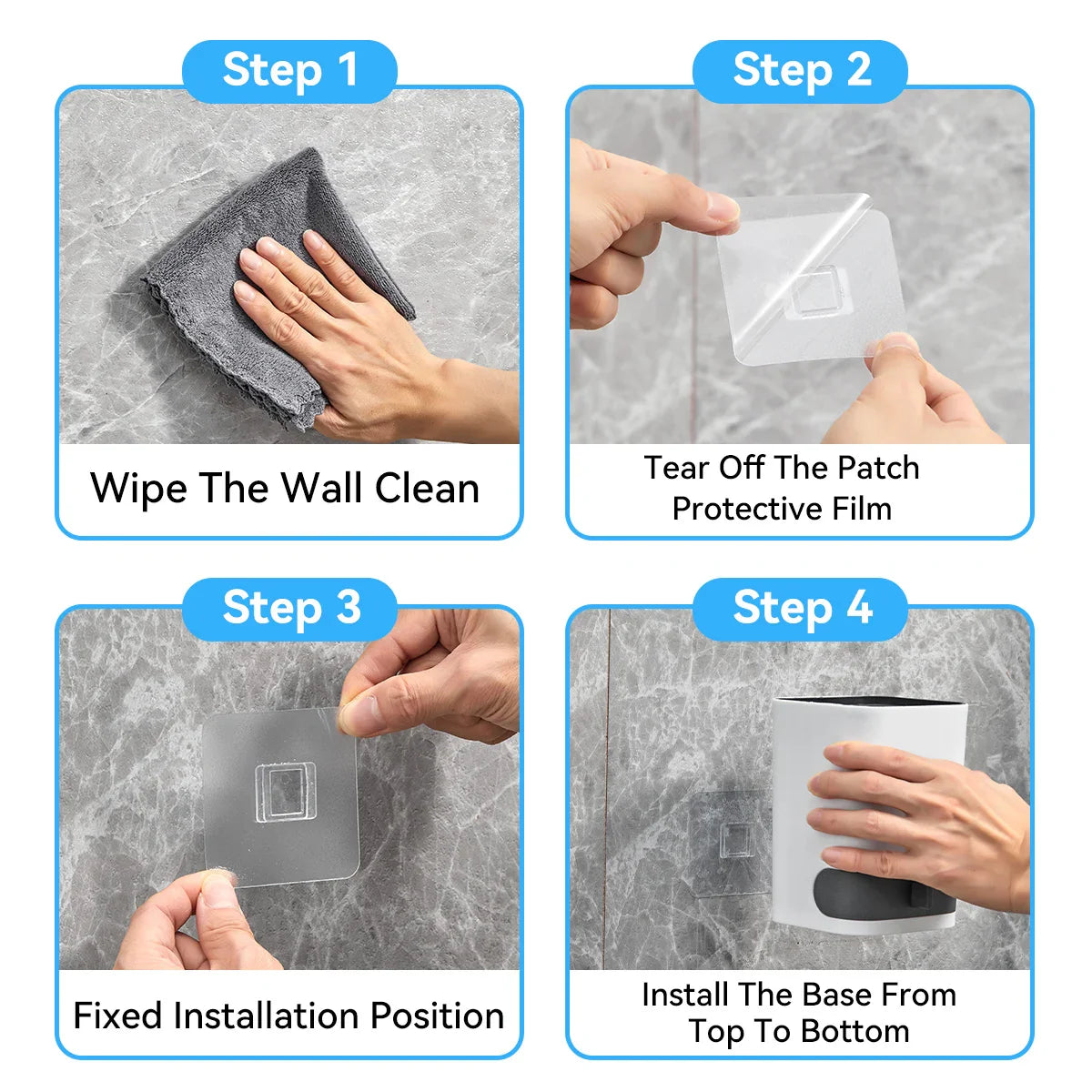 Step 1

Wipe The Wall Clean

Step 2

Tear Off The Patch Protective Film

Step 3

Fixed Installation Position

Step 4

Install The Base From Top To Bottom