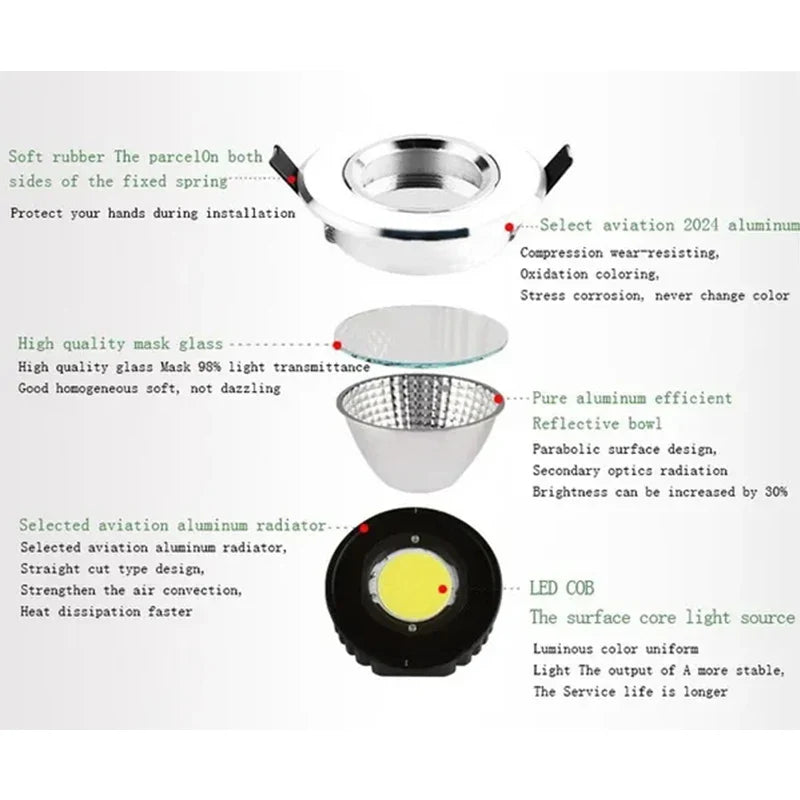 Soft rubber The parcelOn both sides of the fixed spring

Protect your hands during installation

Select aviation 2024 aluminum

Compression wear-resisting,
Oxidation coloring,
Stress corrosion, never change color

High quality mask glass

High quality glass Mask 98% light transmittance
Good homogeneous soft, not dazzling

Pure aluminum efficient Reflective bowl

Parabolic surface design,
Secondary optics radiation
Brightness can be increased by 30%

Selected aviation aluminum radiator

Selected aviation aluminum radiator,
Straight cut type design,
Strengthen the air convection,
Heat dissipation faster

LED COB
The surface core light source

Luminous color uniform
Light The output of A more stable,
The Service life is longer