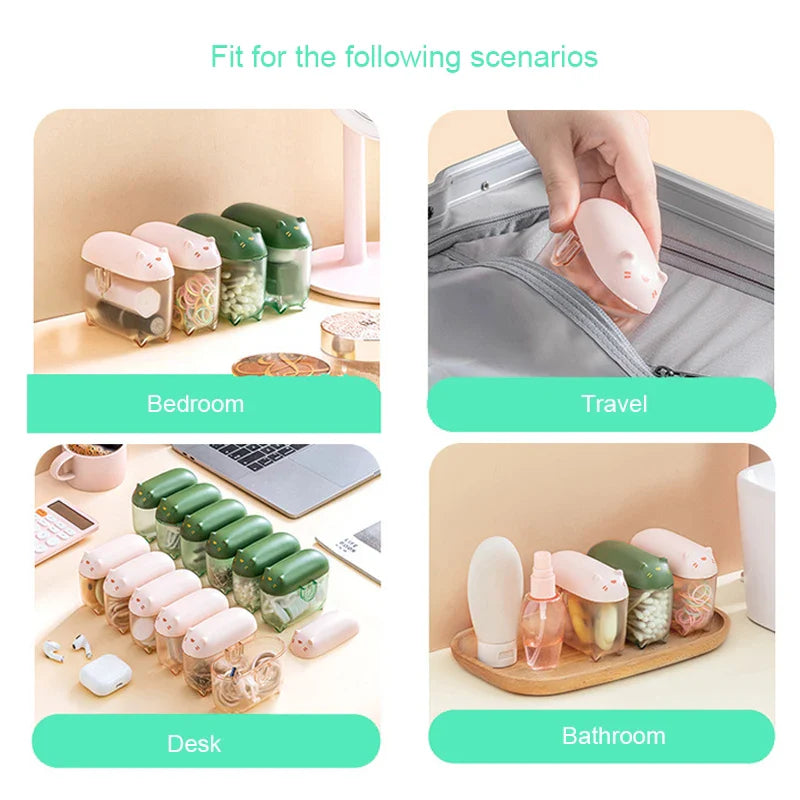 Fit for the following scenarios

Bedroom

Travel

Desk

Bathroom